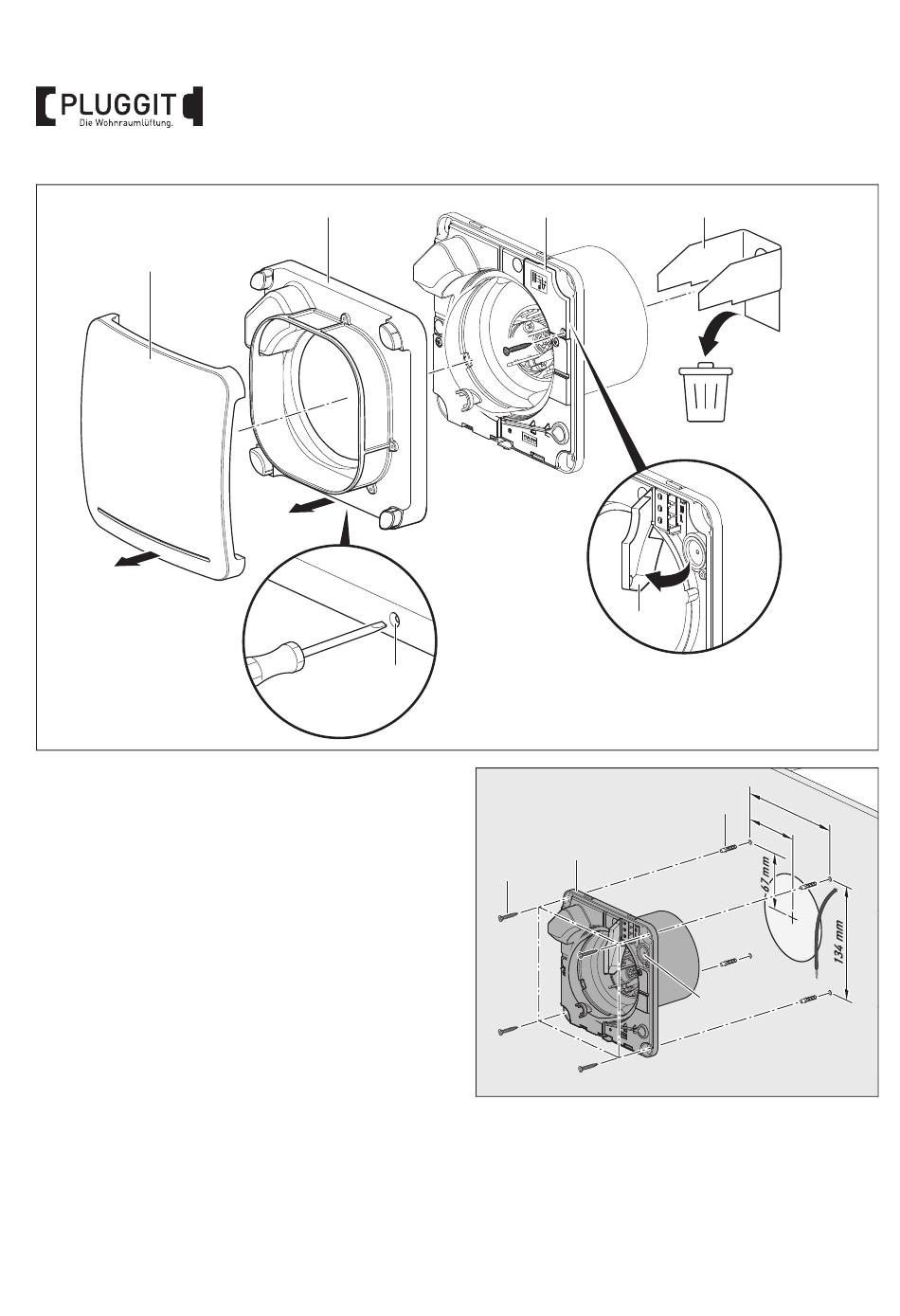 PLUGGIT
Die Wohnraumlüftung.

67 mm

134 mm