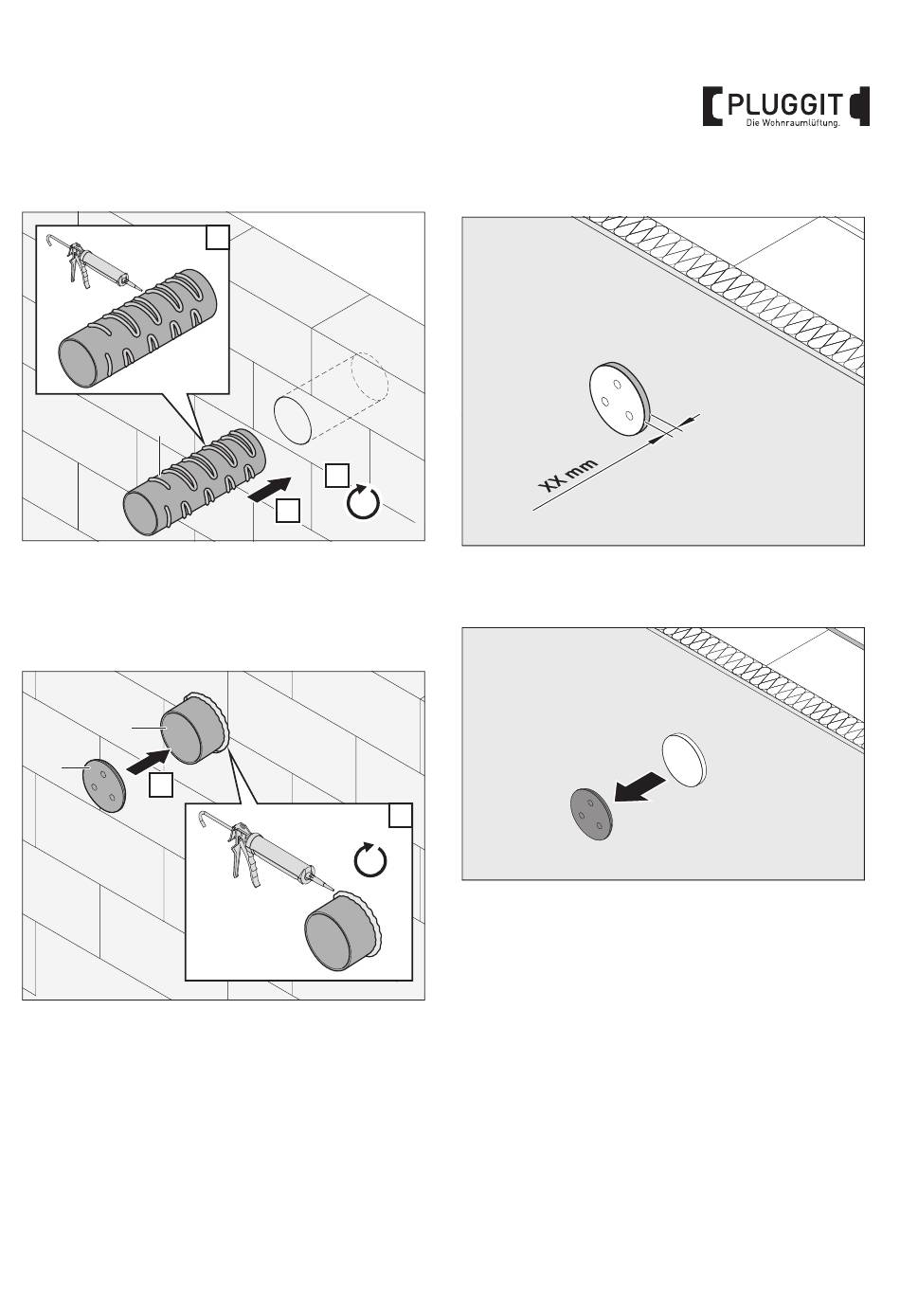 PLUGGIT
Die Wohnraumlüftung.

XX mm