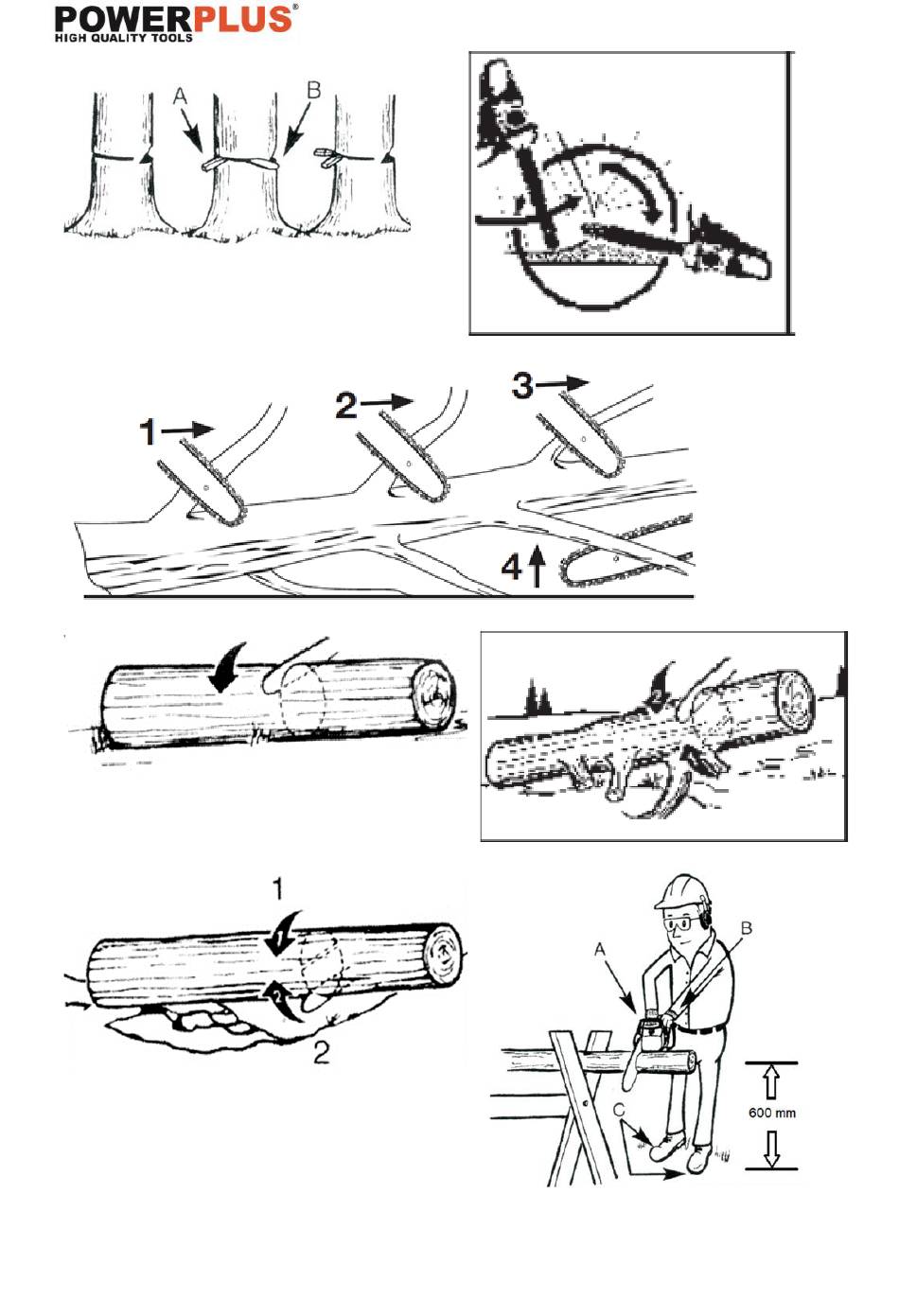 POWERPLUS®
HIGH QUALITY TOOLS

A
B

1
2
3
4

2

1
2
2

A
B
C
600 mm