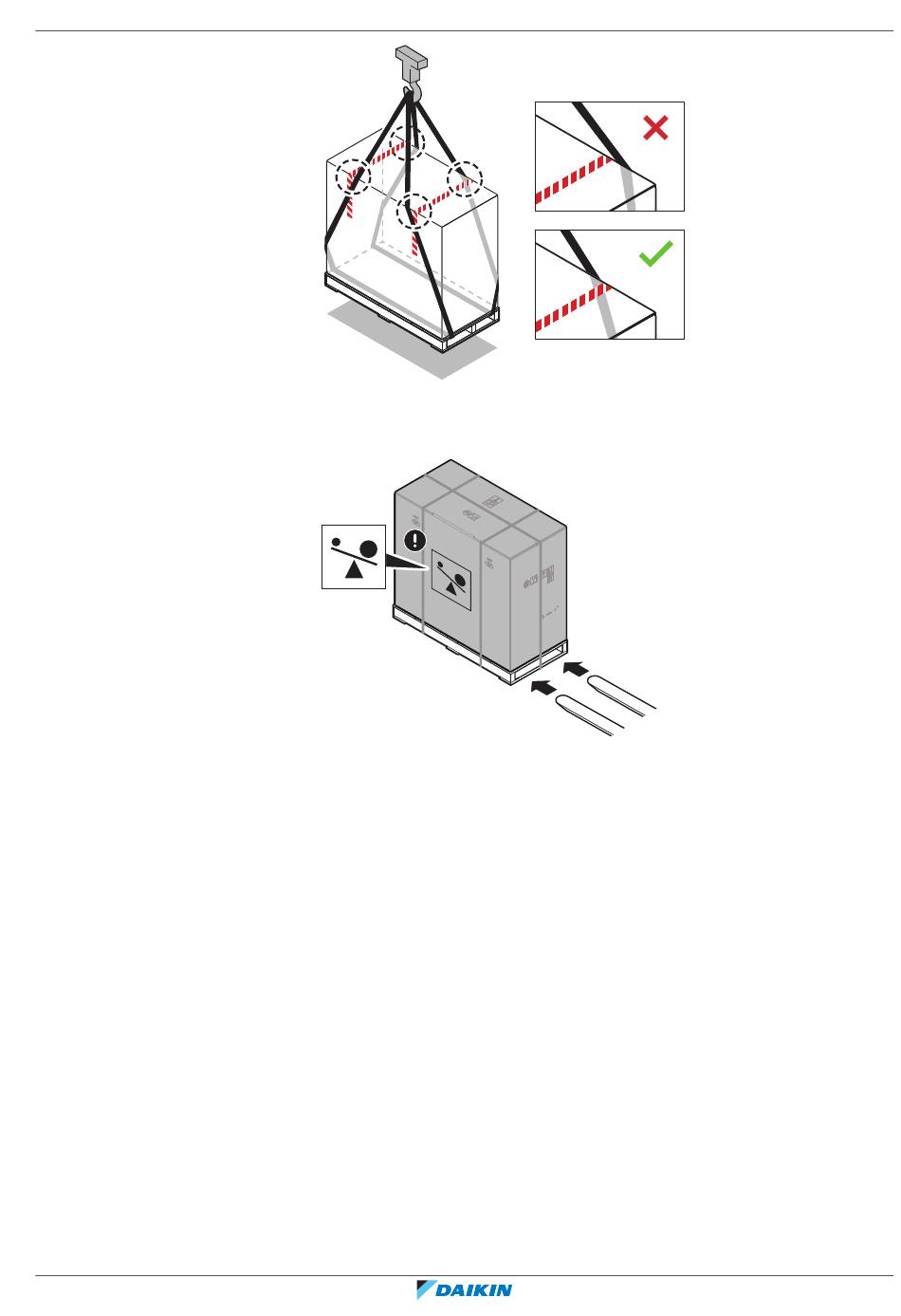 DAIKIN