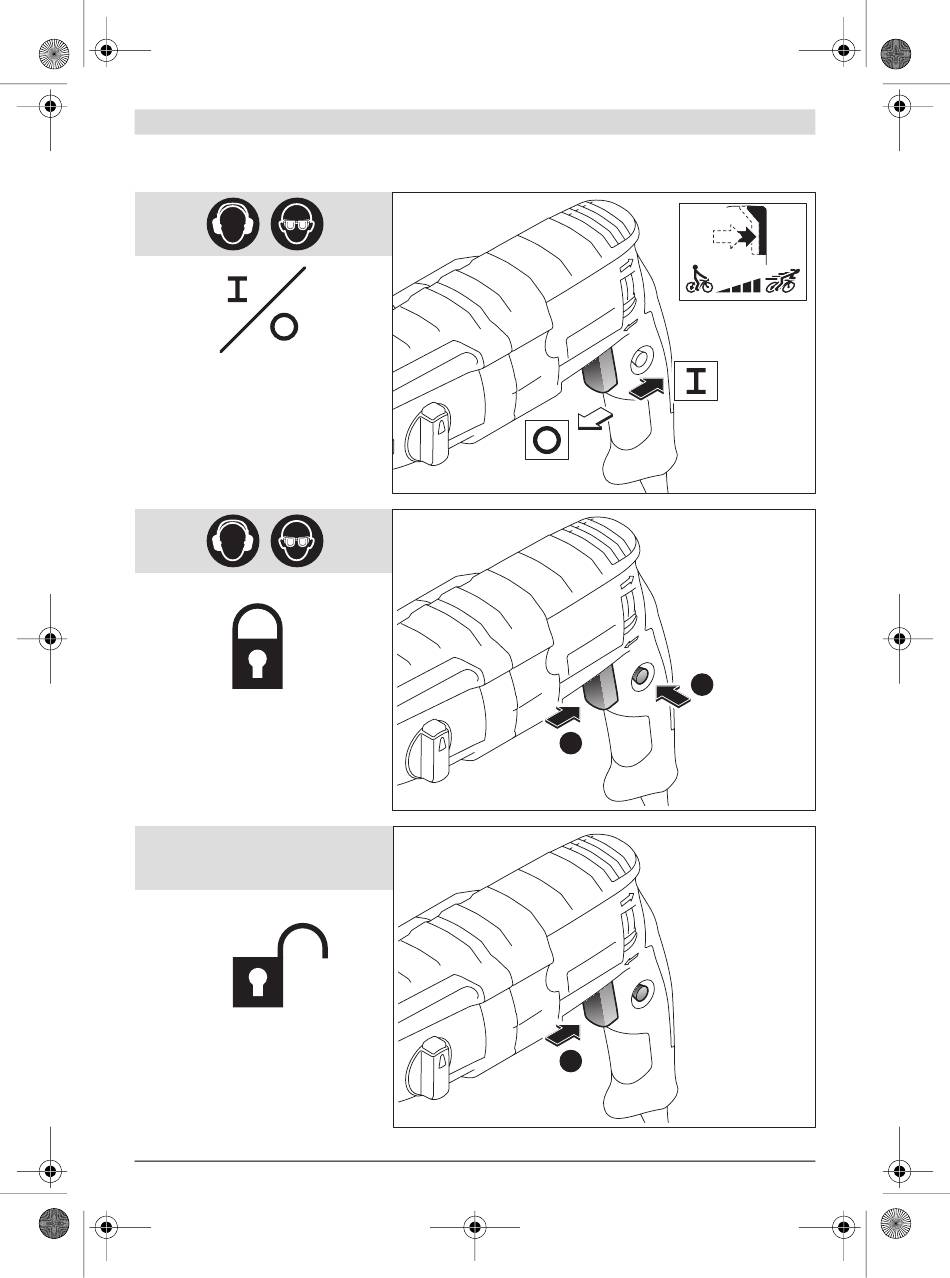 I

O

I

O