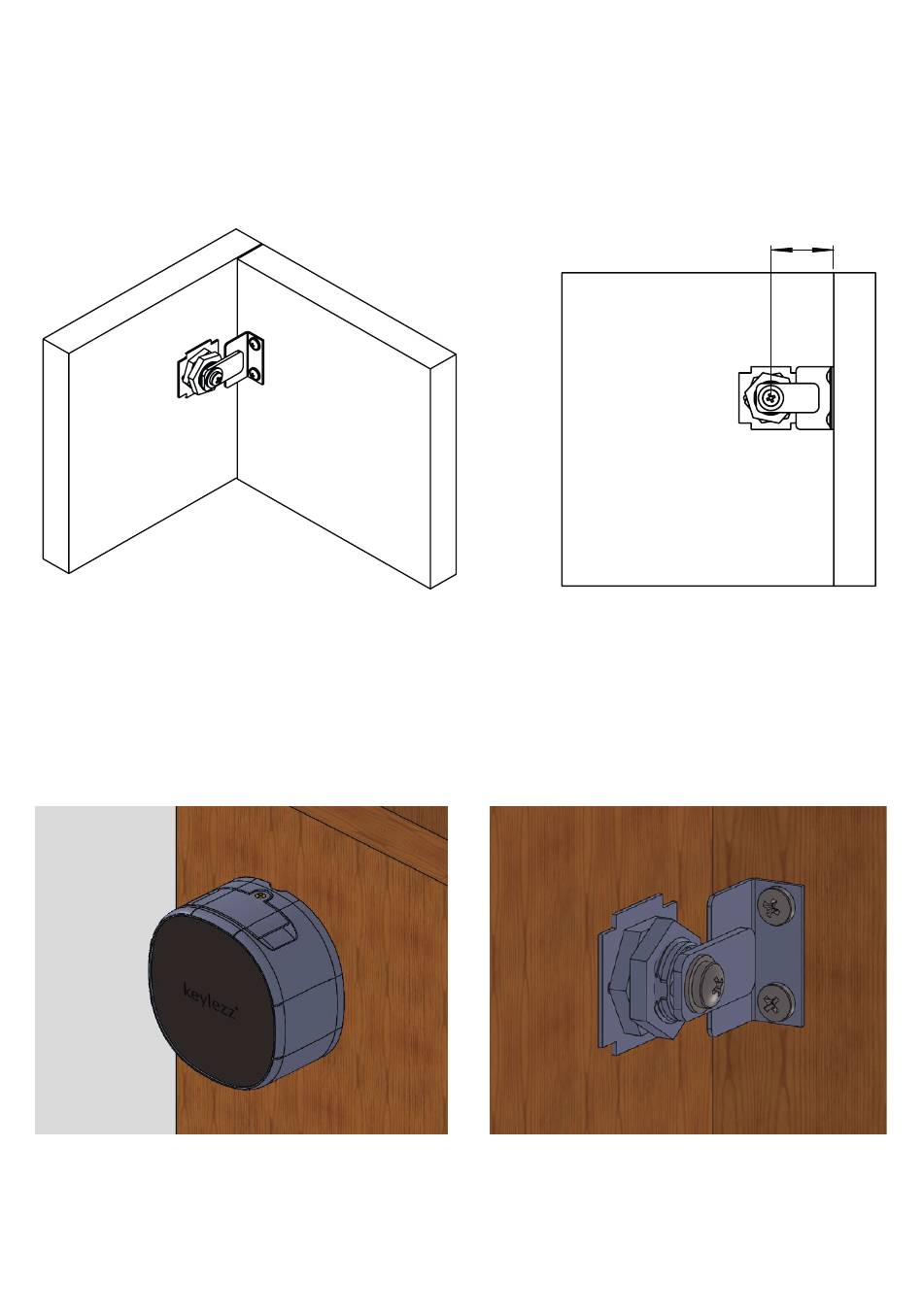 keylezz