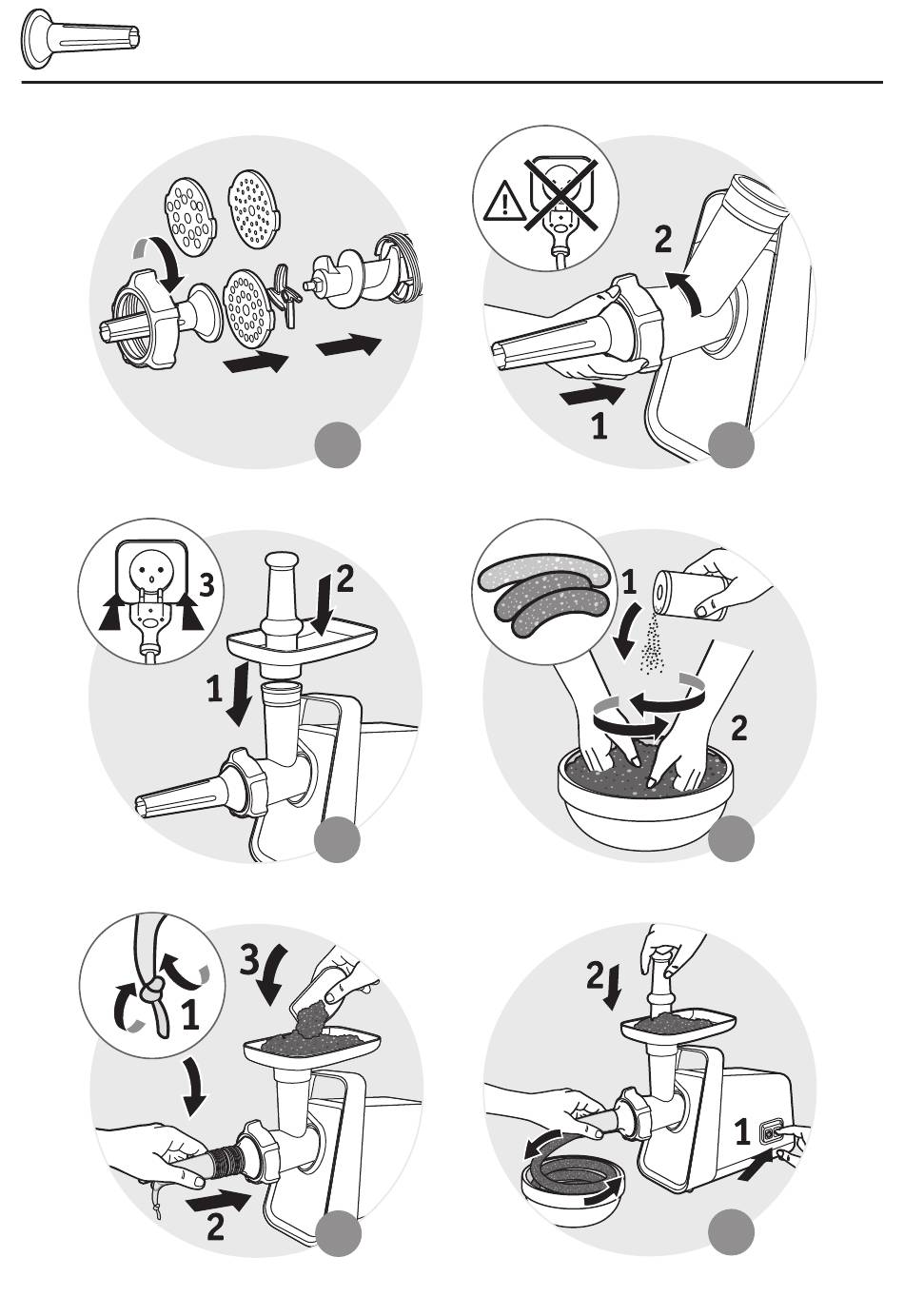 2
1
3
2
1
1
2
3
1
2
2
1