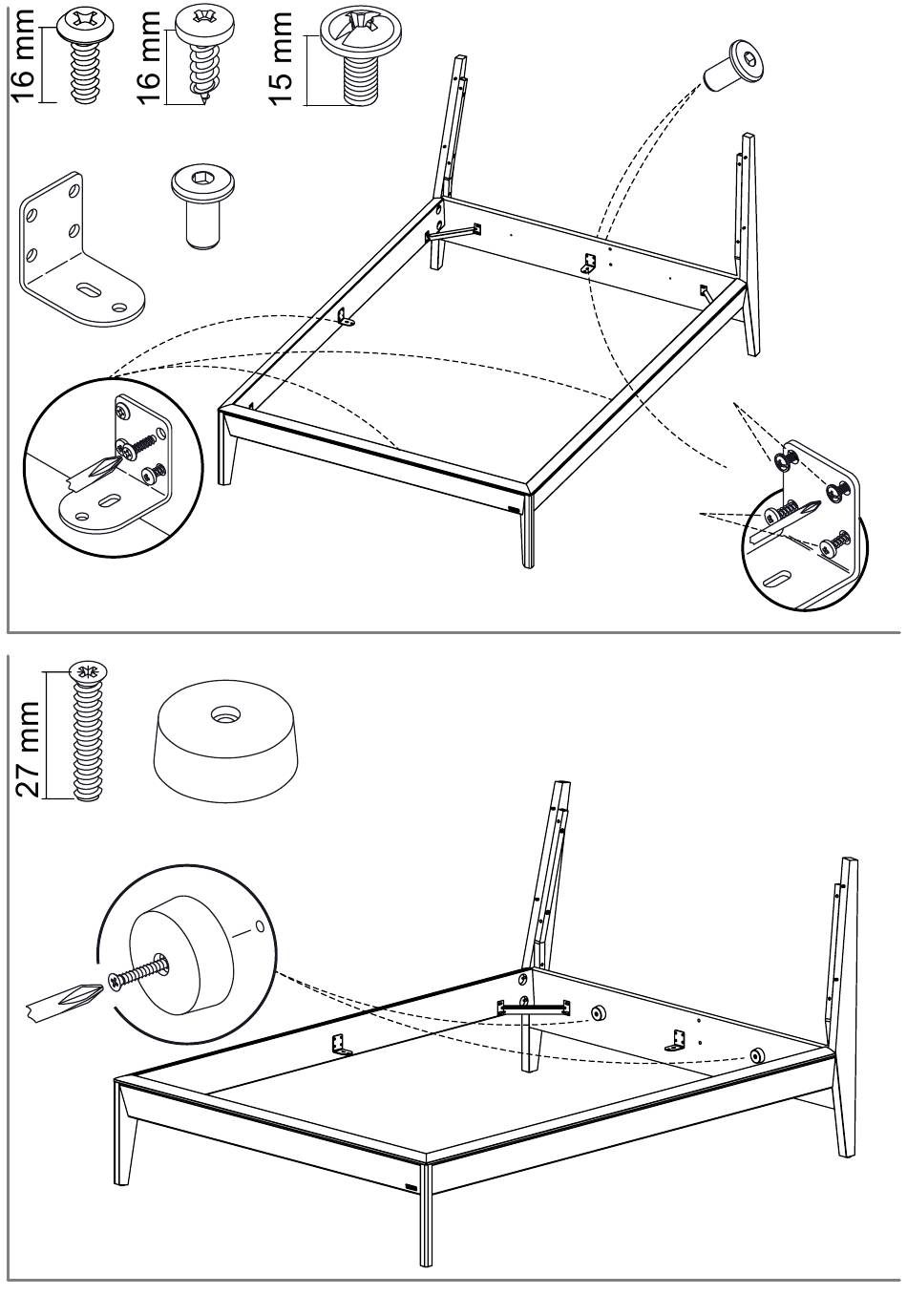 16 mm
16 mm
15 mm
27 mm