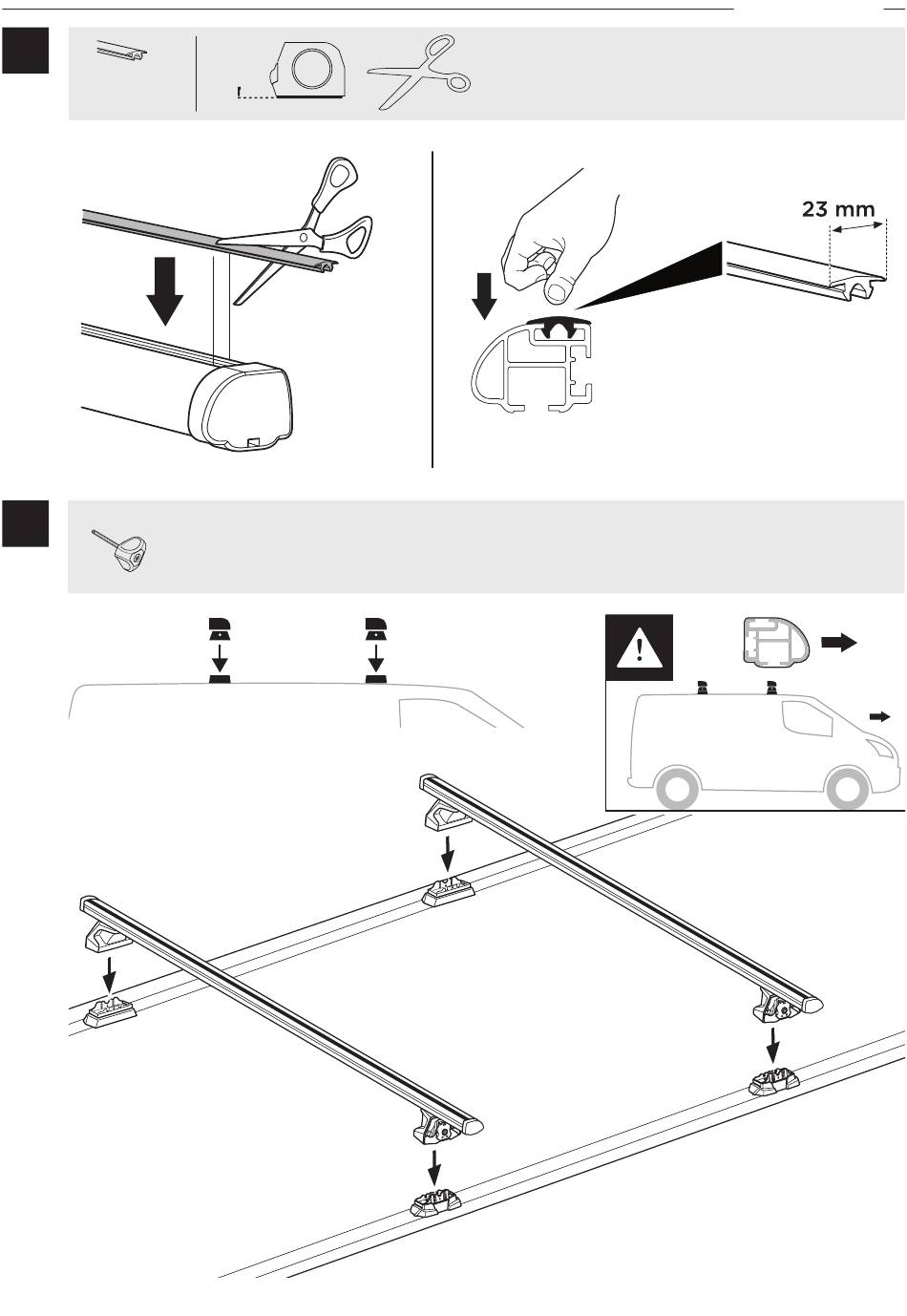 23 mm