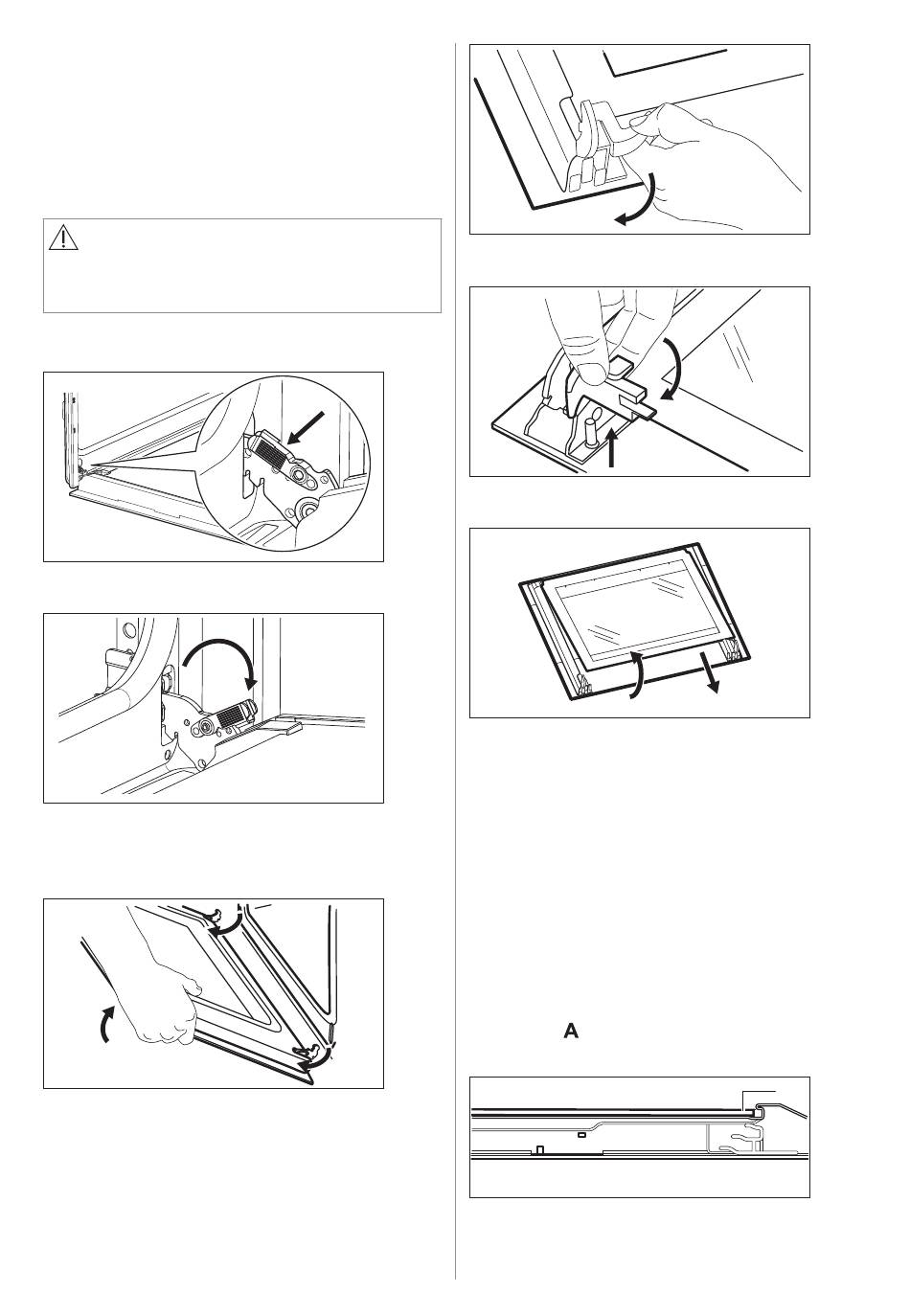 A