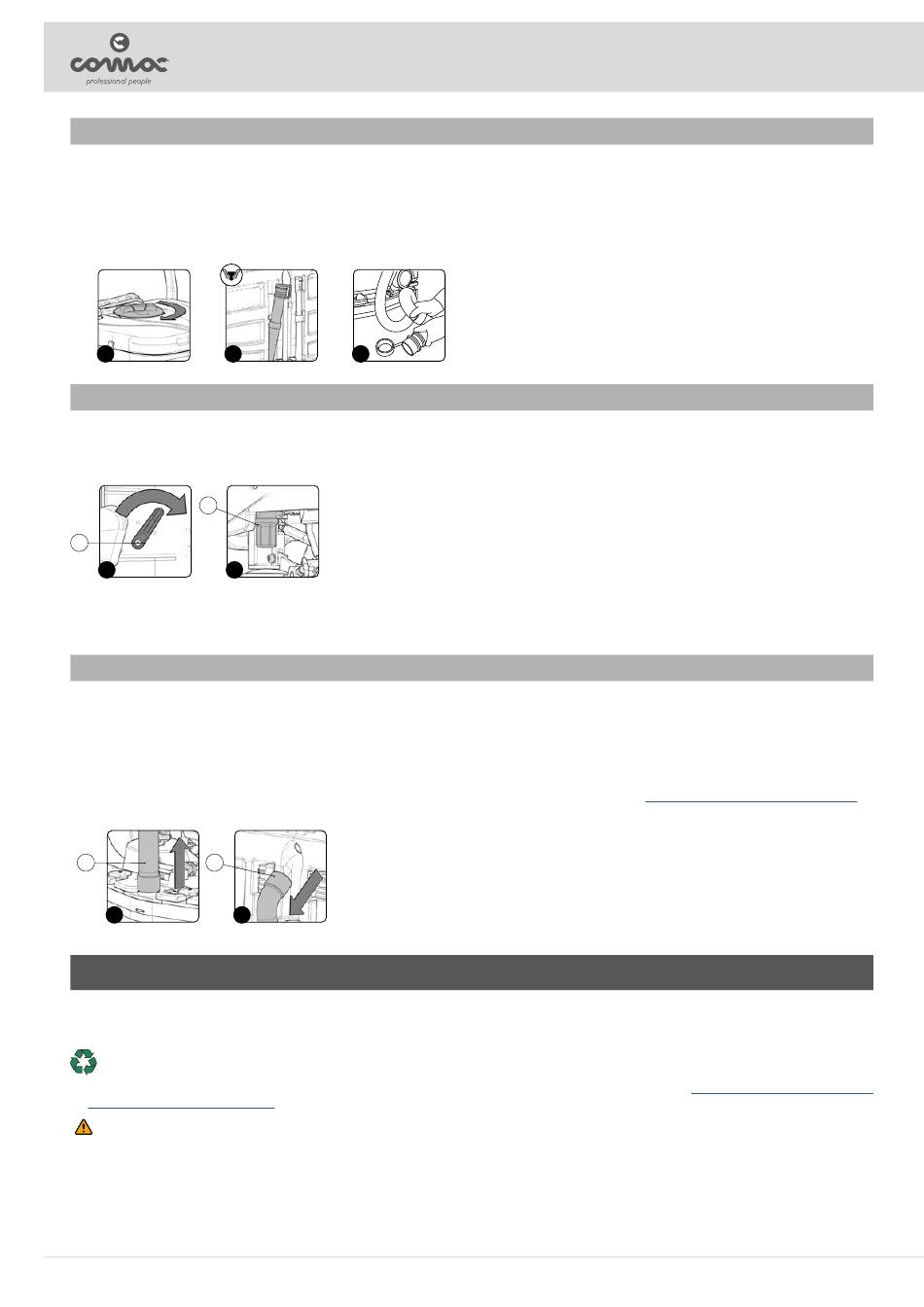 comac
professional people