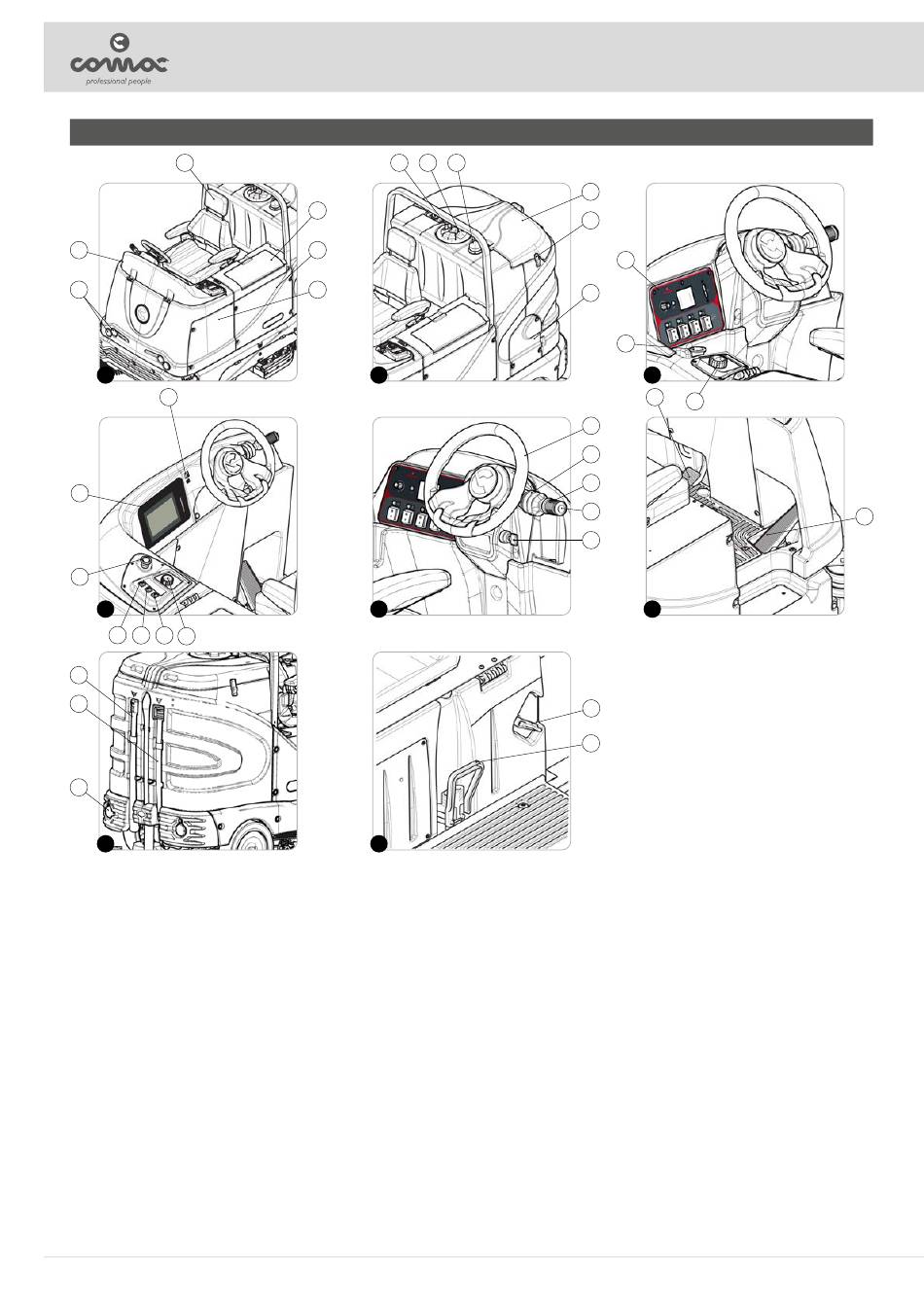 comac
professional people