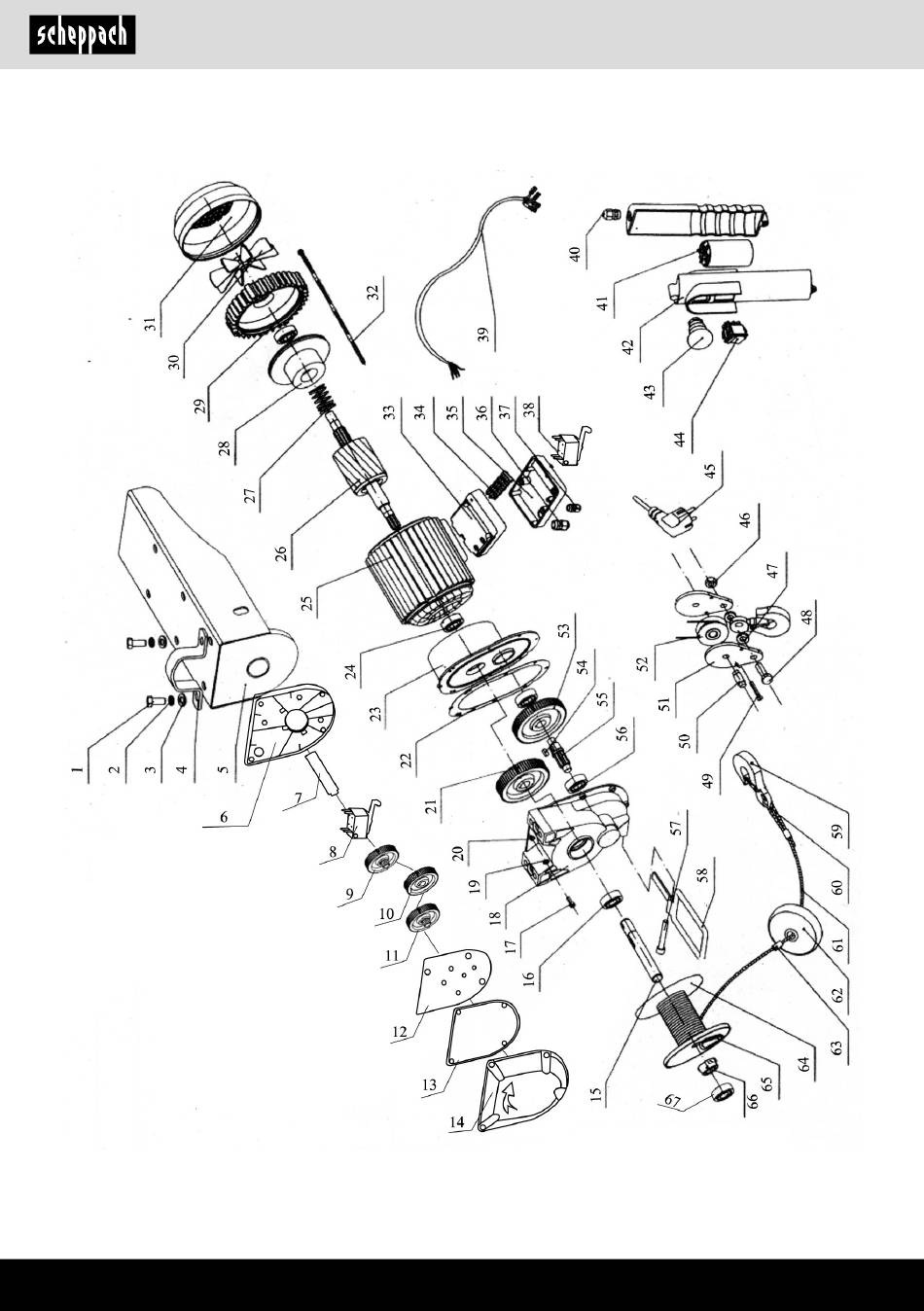 scheppach

1
2
3
4
5
6
7
8
9
10
11
12
13
14
15
16
17
18
19
20
21
22
23
24
25
26
27
28
29
30
31
32
33
34
35
36
37
38
39
40
41
42
43
44
45
46
47
48
49
50
51
52
53
54
55
56
57
58
59
60
61
62
63
64
65
66
67