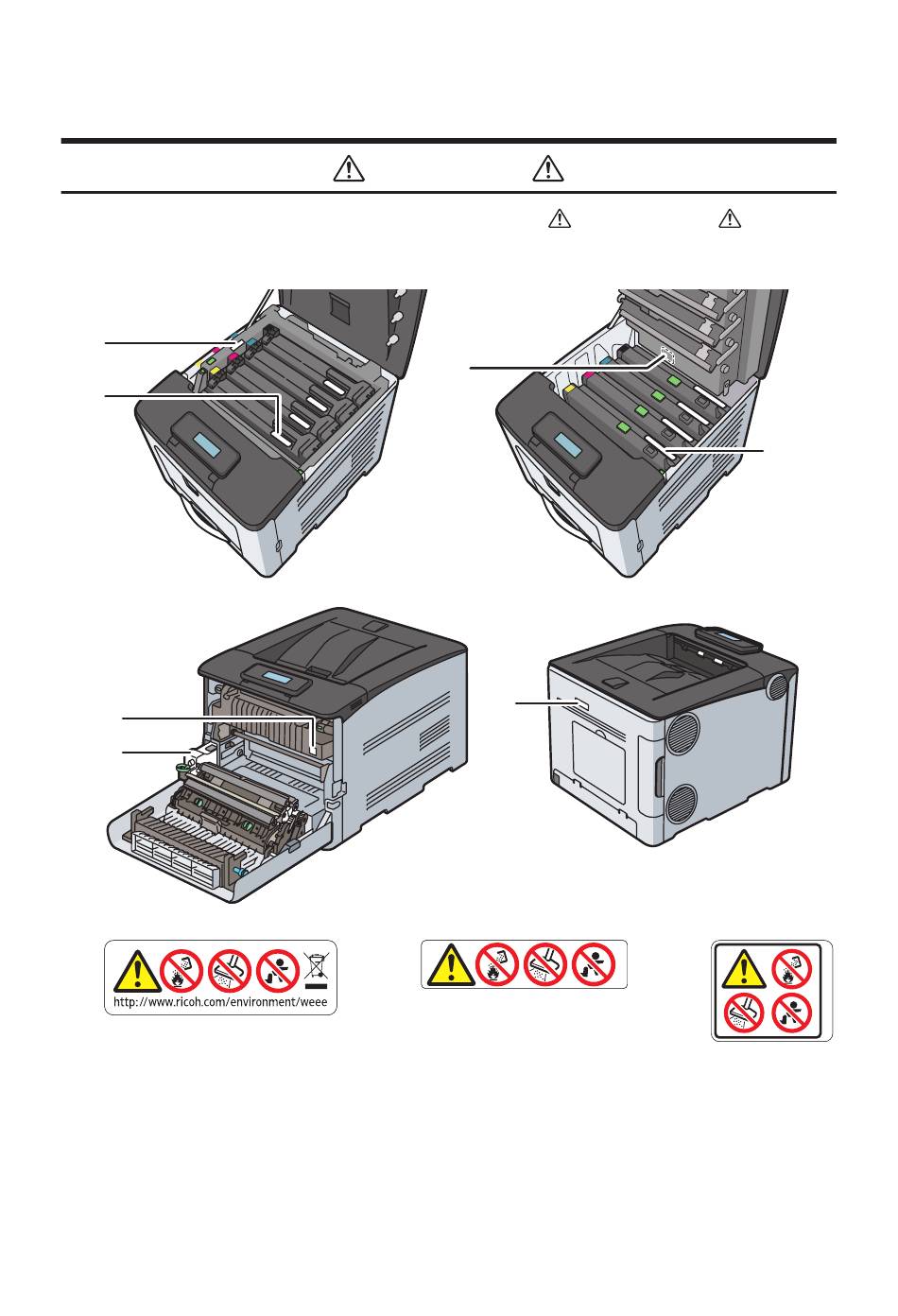 http://www.ricoh.com/environment/weee