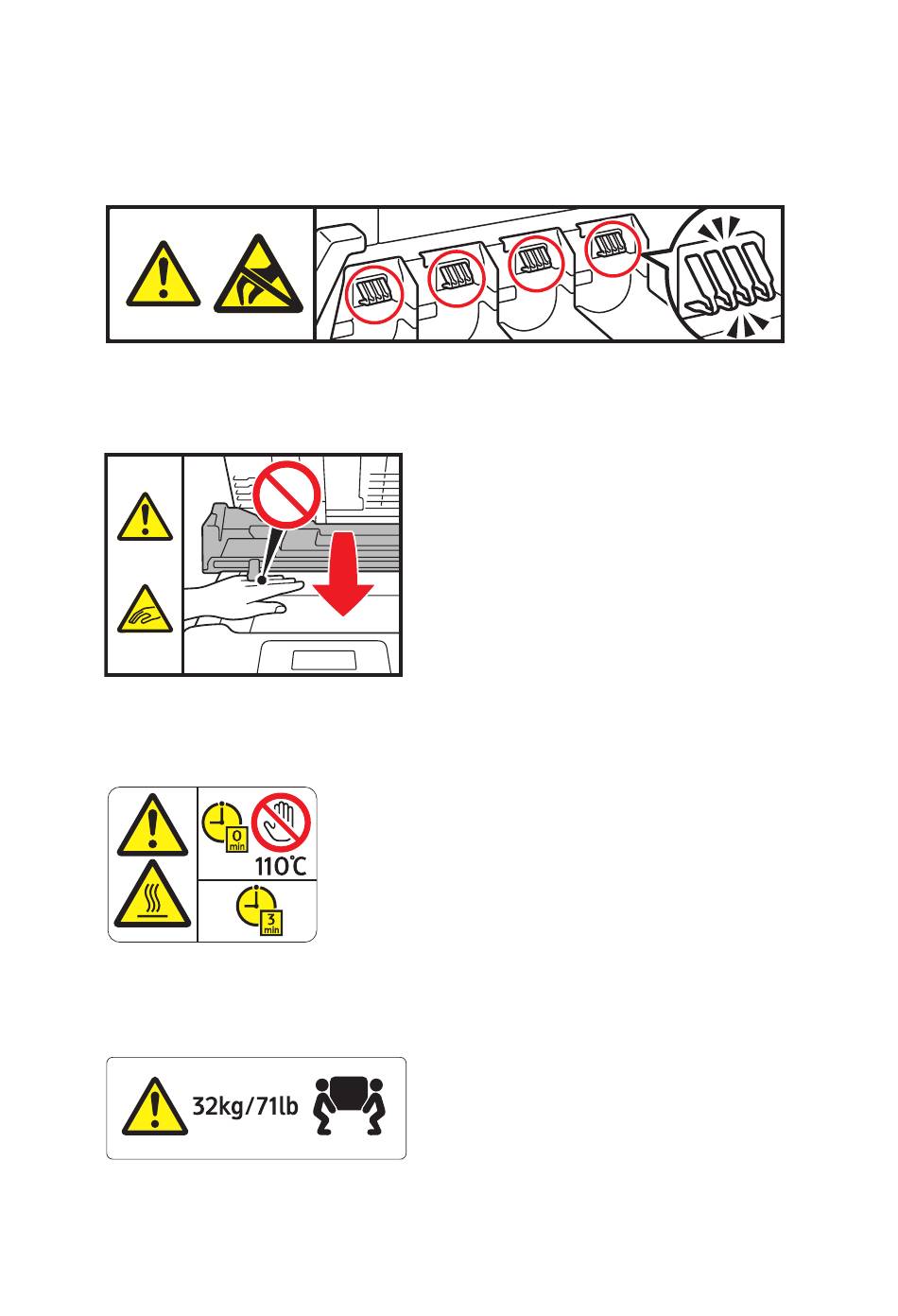 0
min
110℃

3
min

32kg/71lb