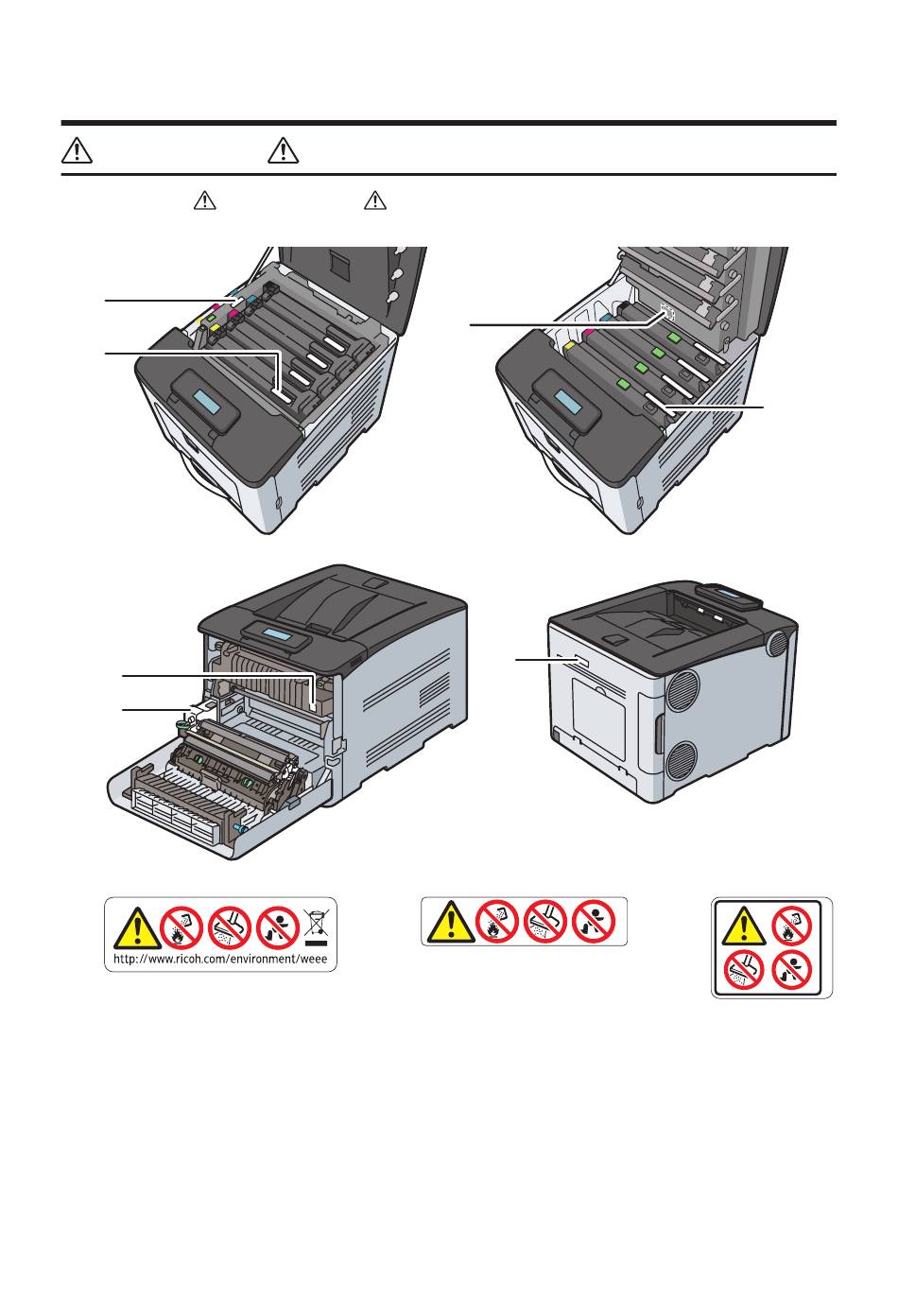 http://www.ricoh.com/environment/weee