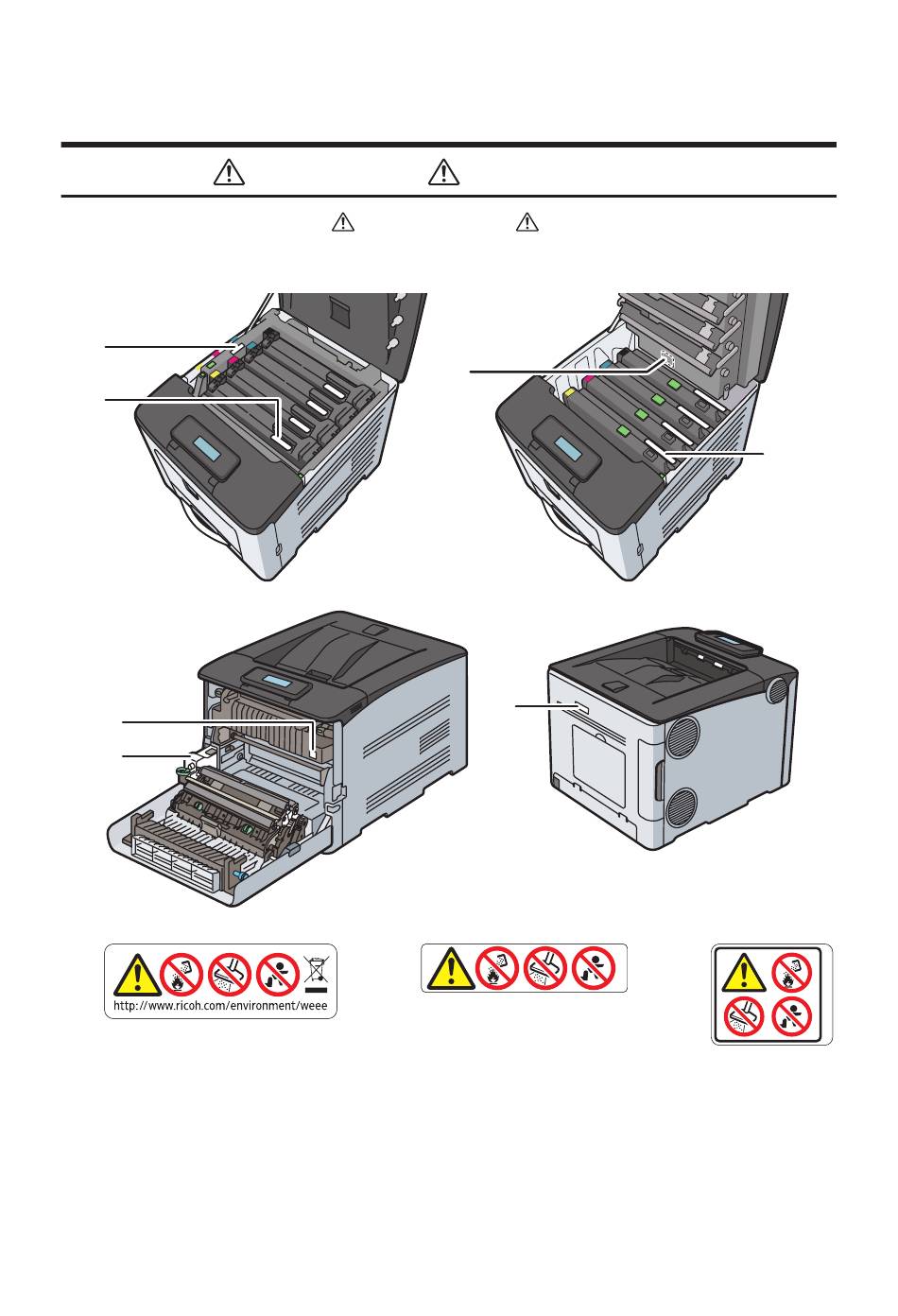 http://www.ricoh.com/environment/weee