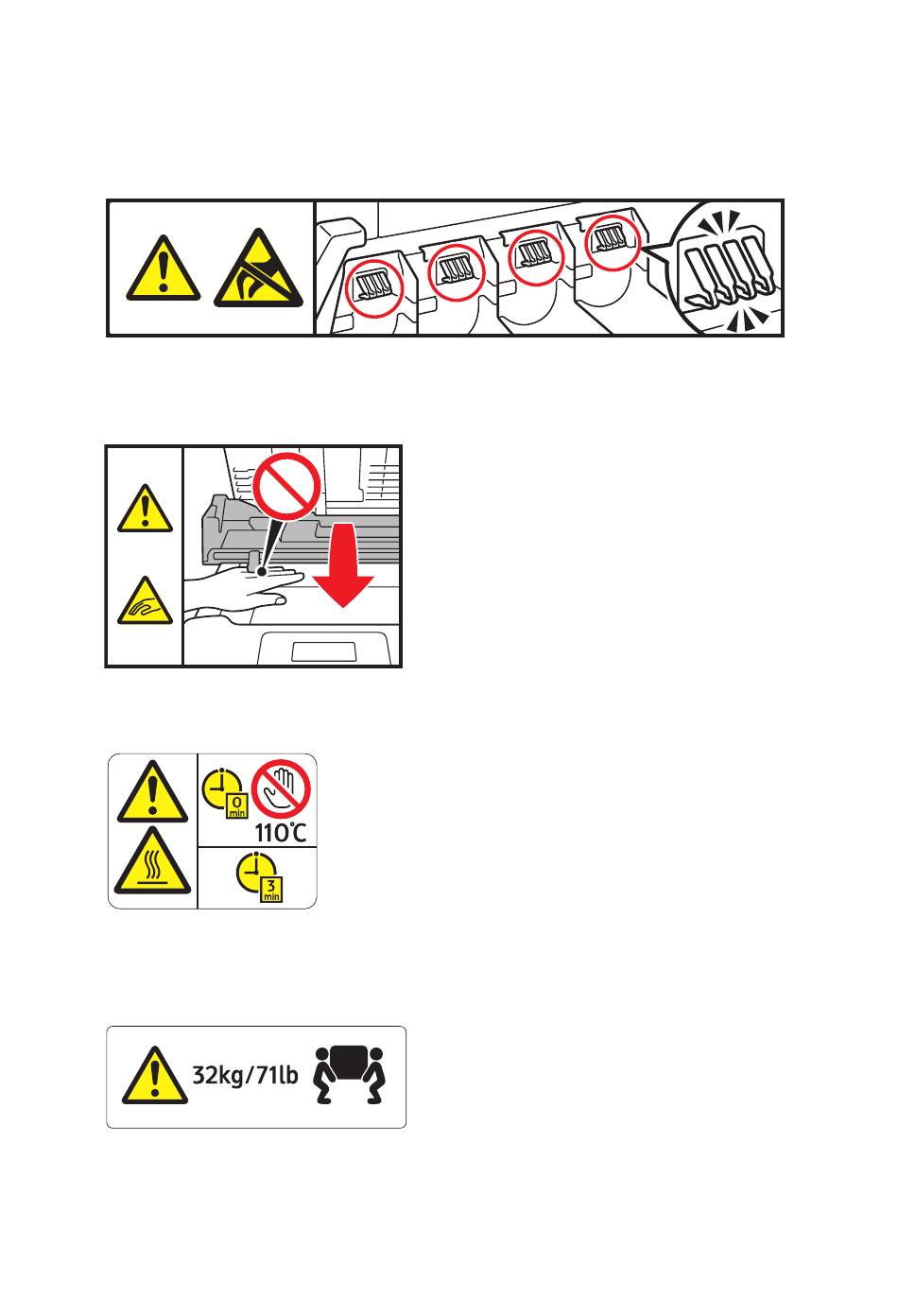 0
min

110℃

3
min

32kg/71lb