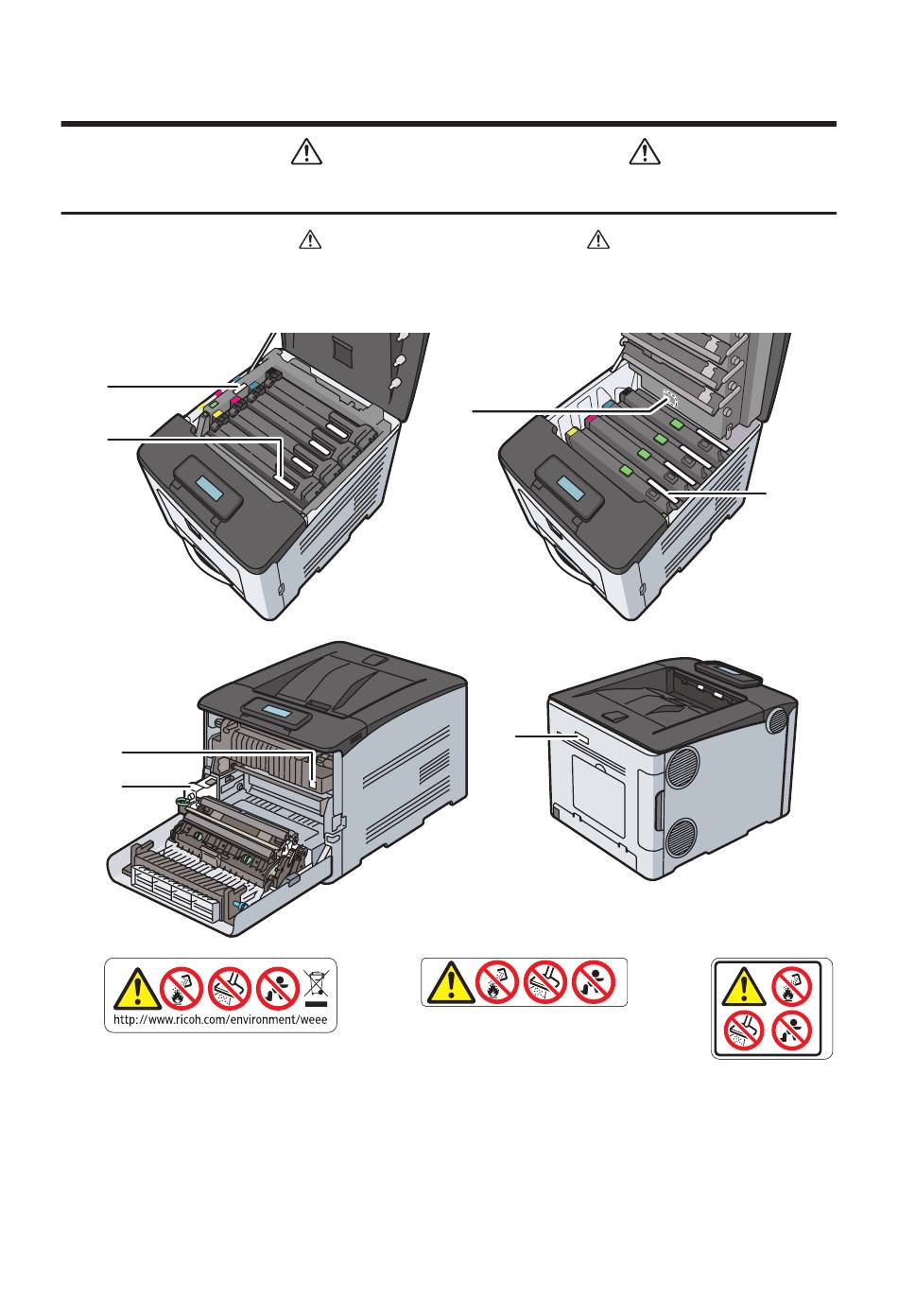 http://www.ricoh.com/environment/weee