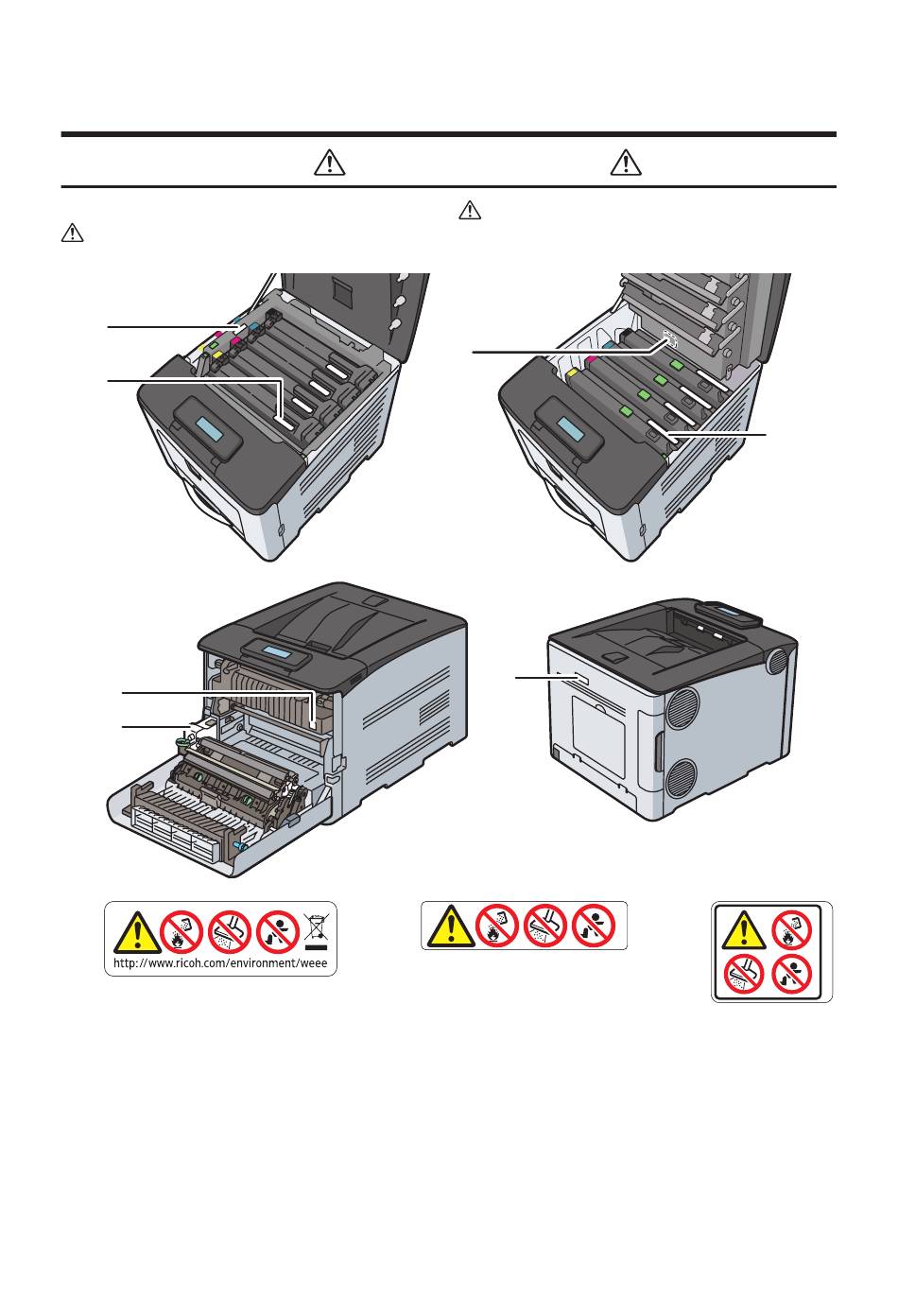 http://www.ricoh.com/environment/weee