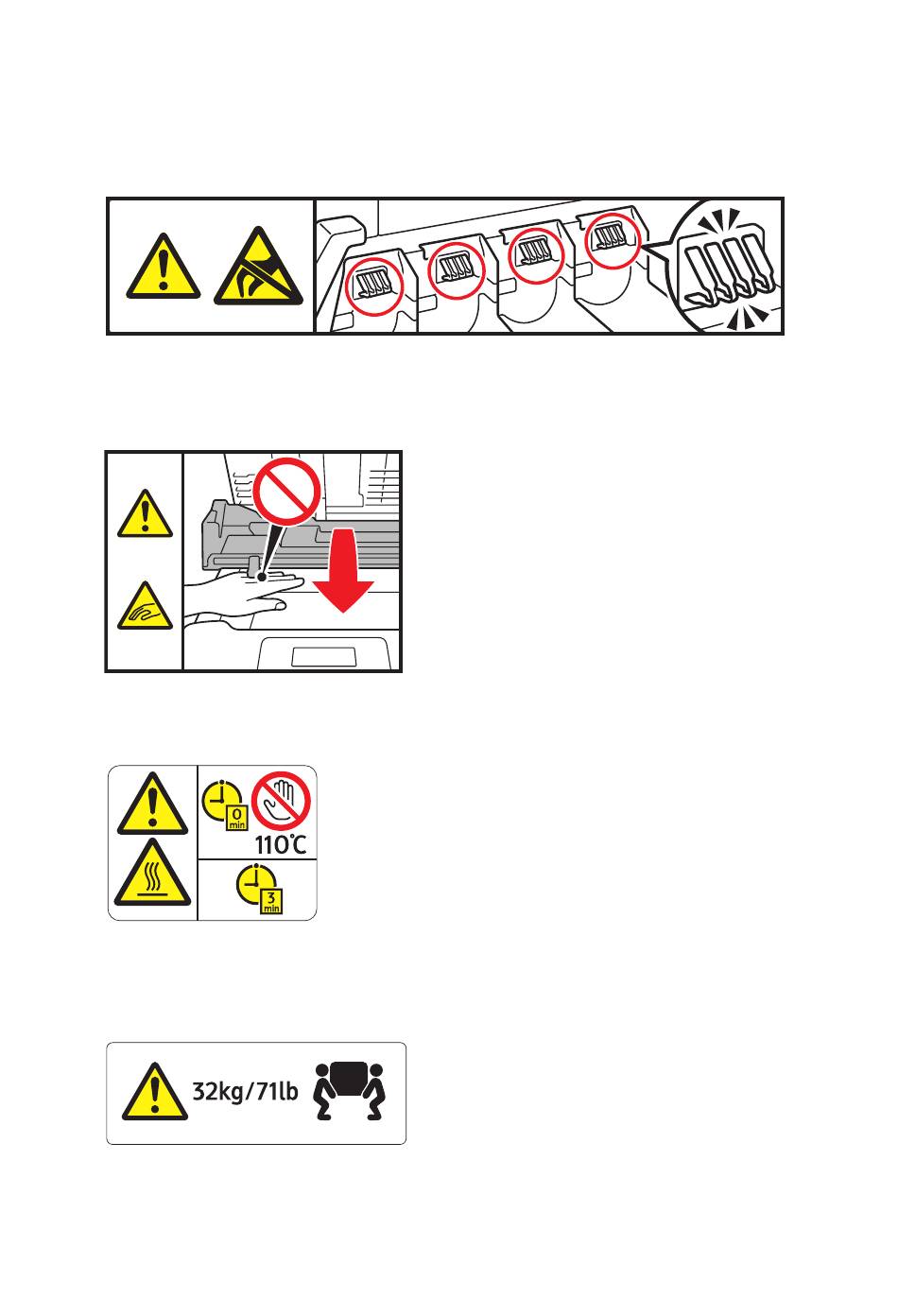 0
min
110℃

3
min

32kg/71lb