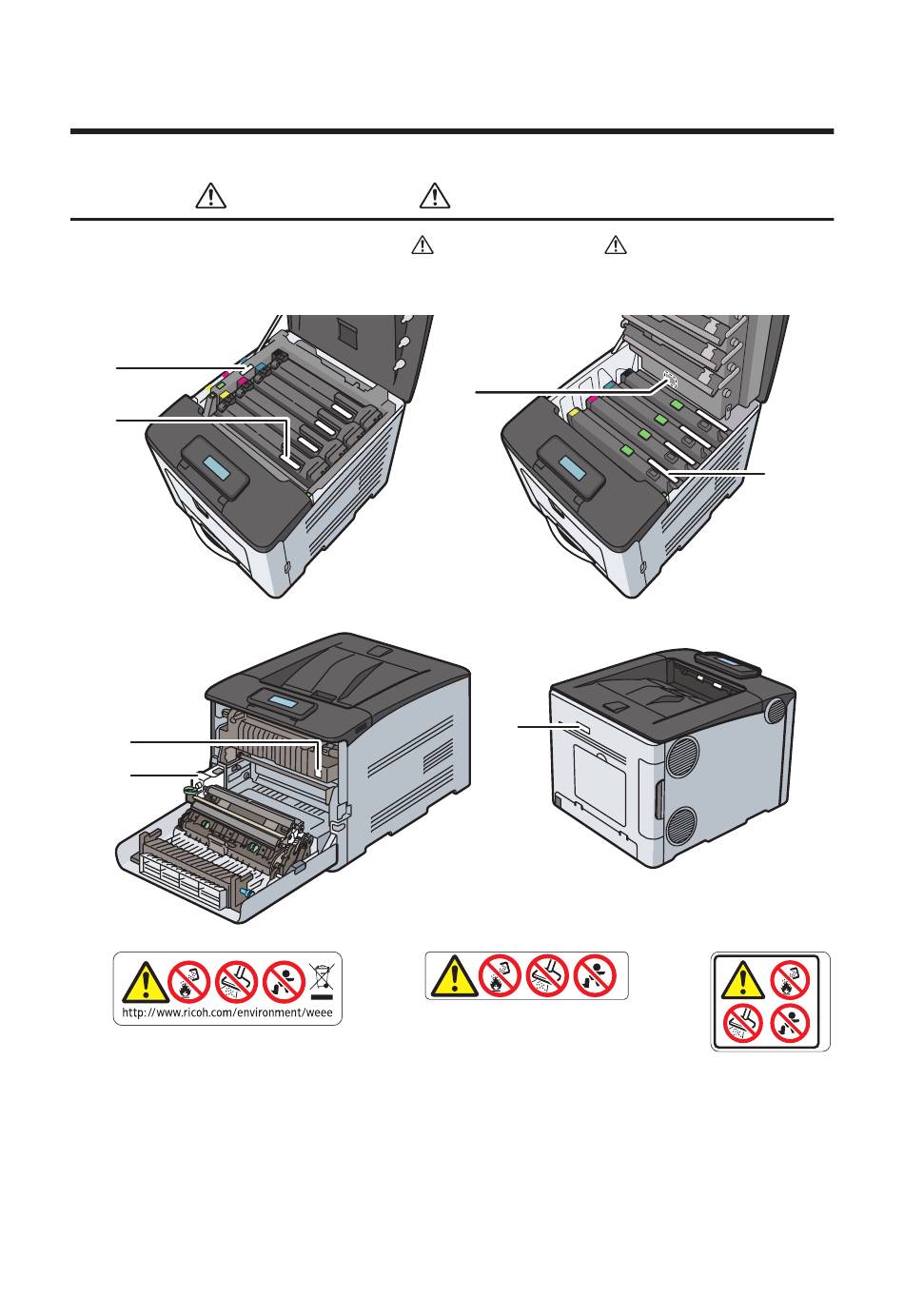 http://www.ricoh.com/environment/weee