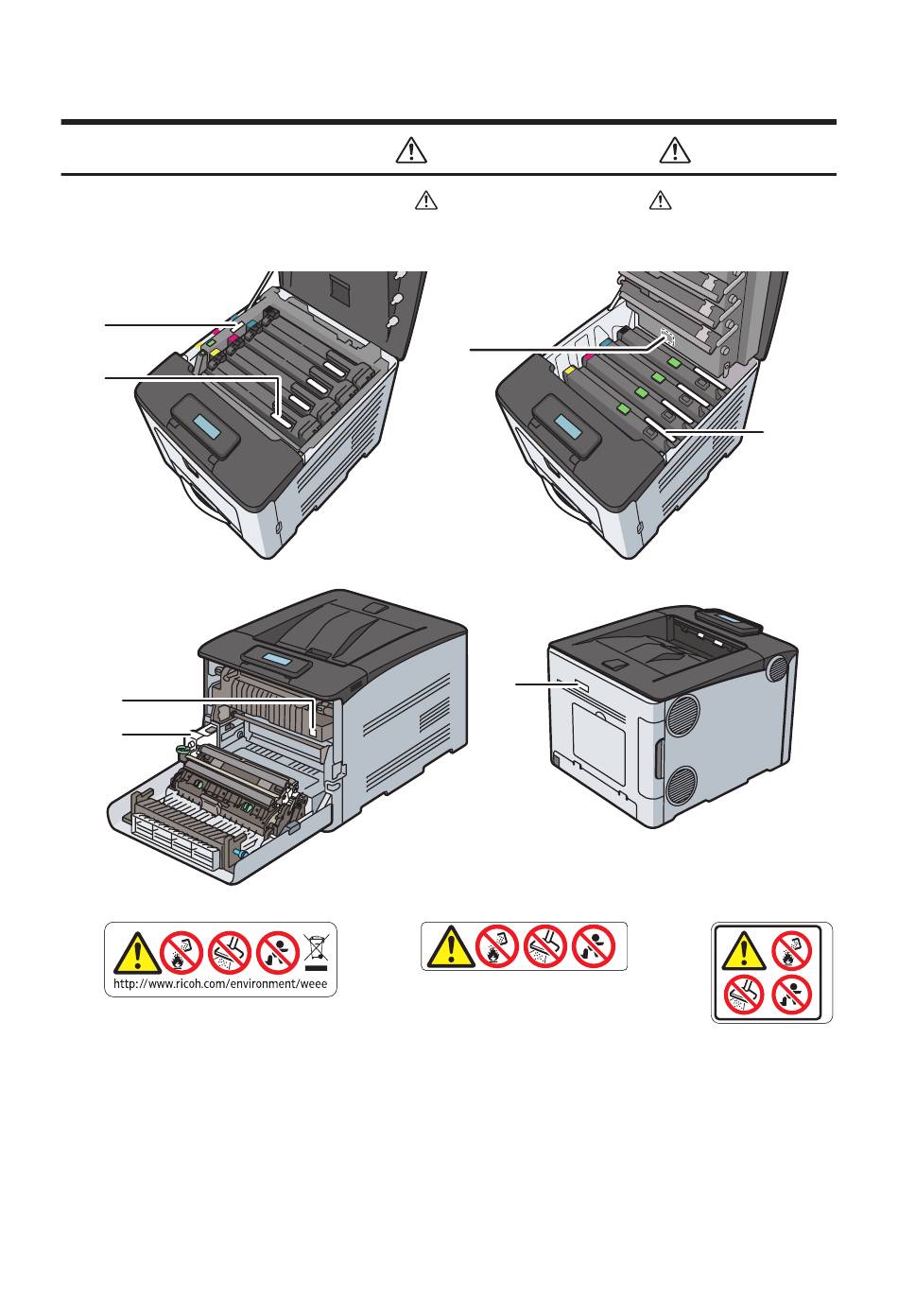 http://www.ricoh.com/environment/weee