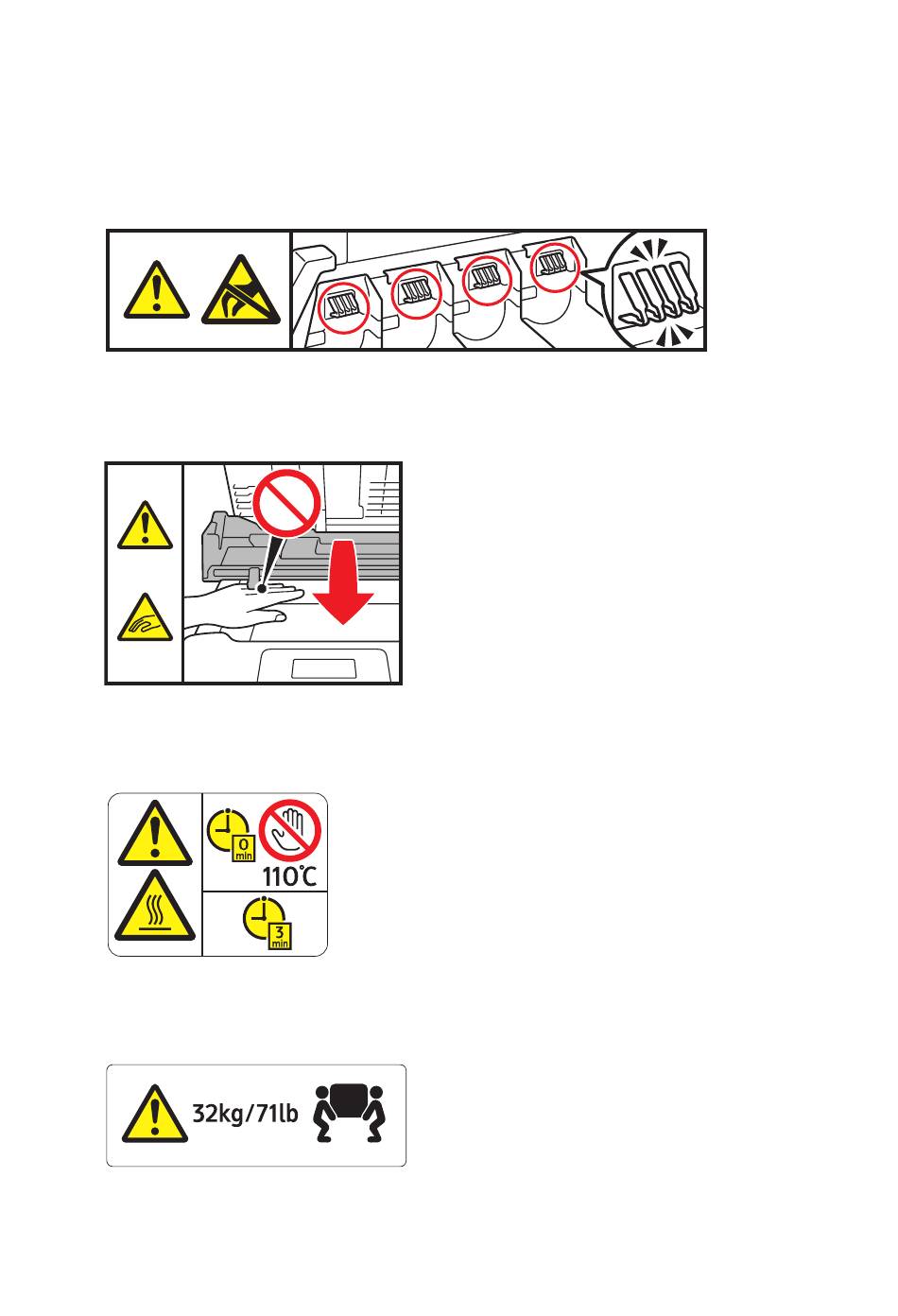 0
min
110℃

3
min

32kg/71lb