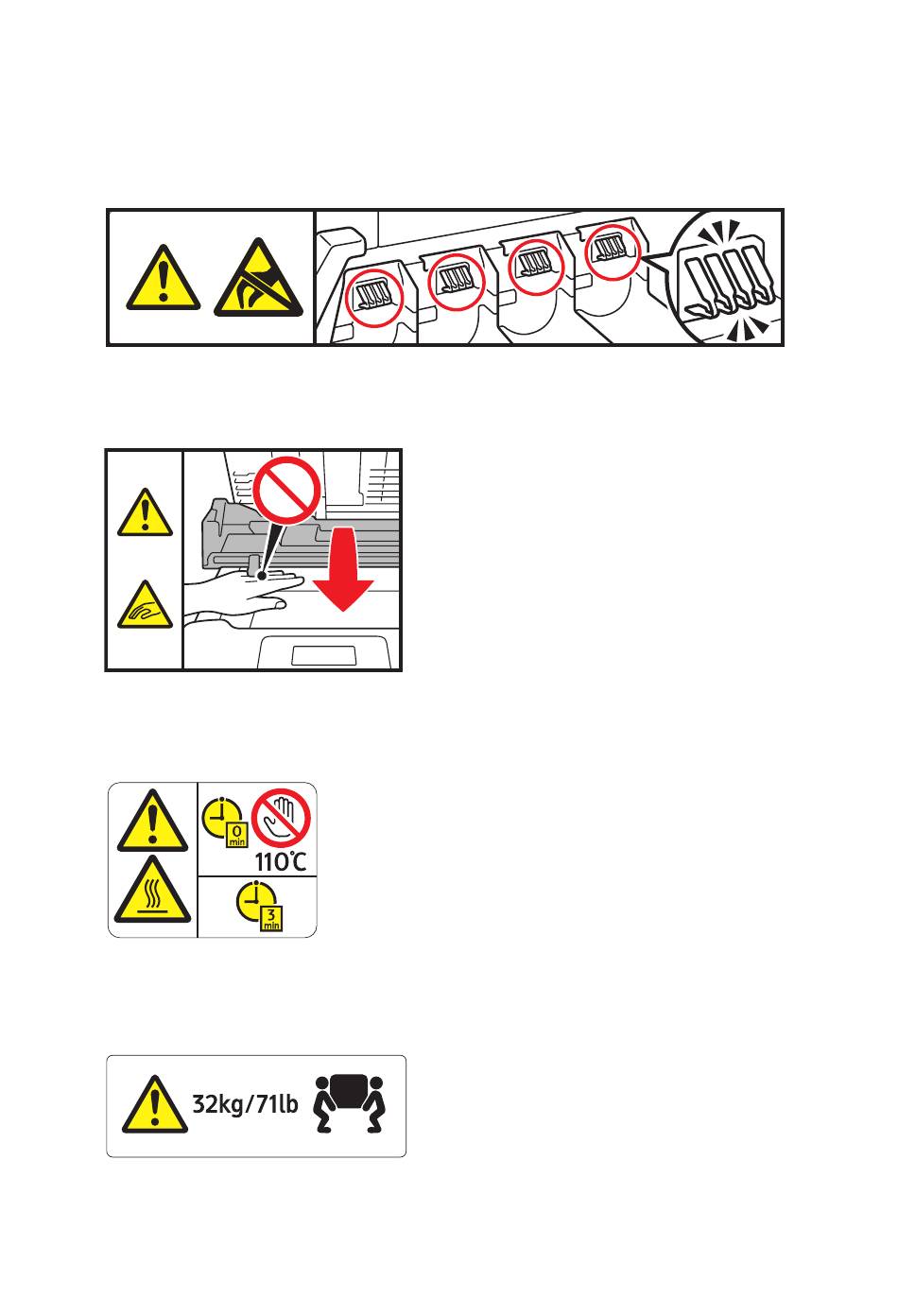 0
min
110℃
3
min

32kg/71lb