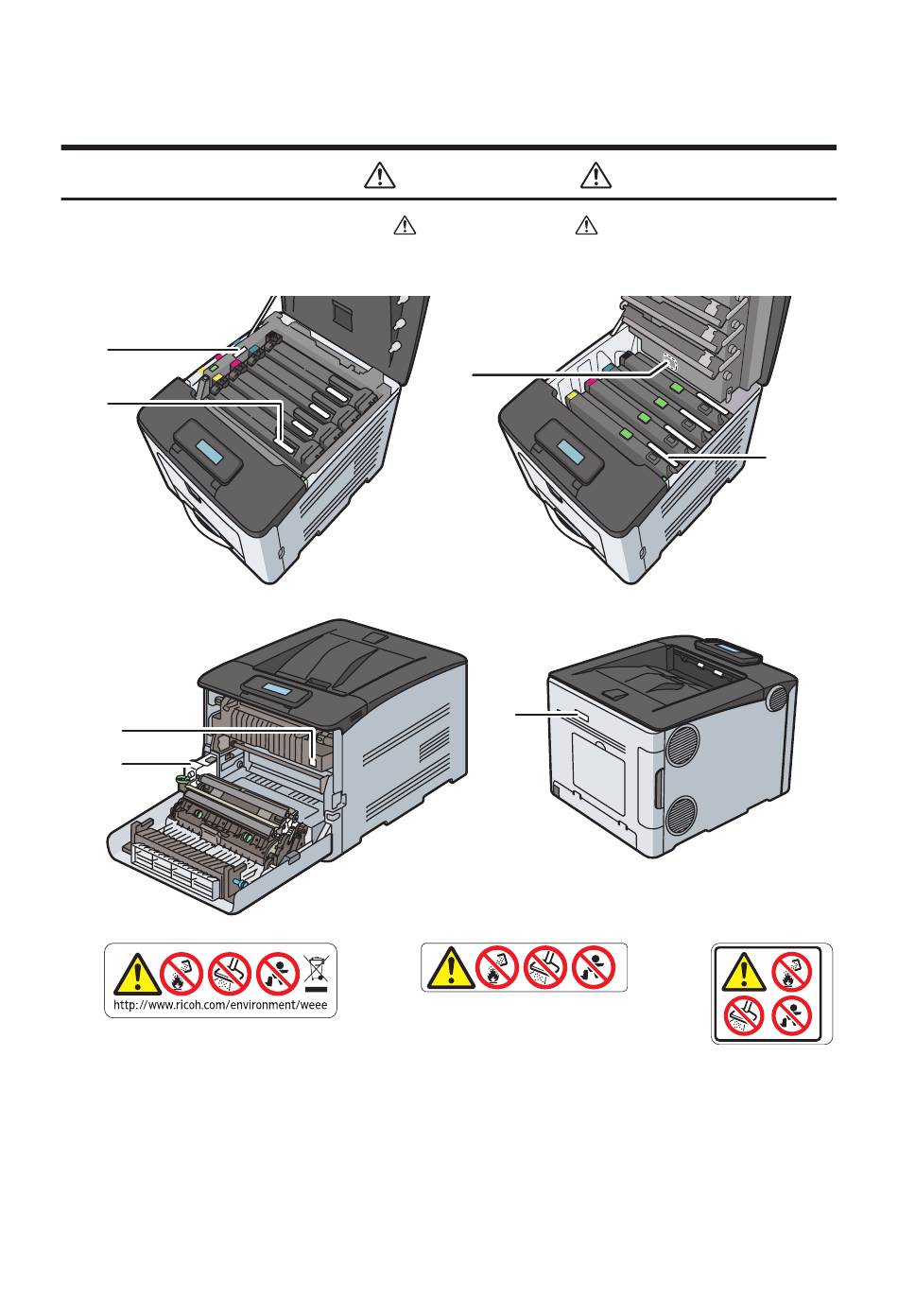 http://www.ricoh.com/environment/weee