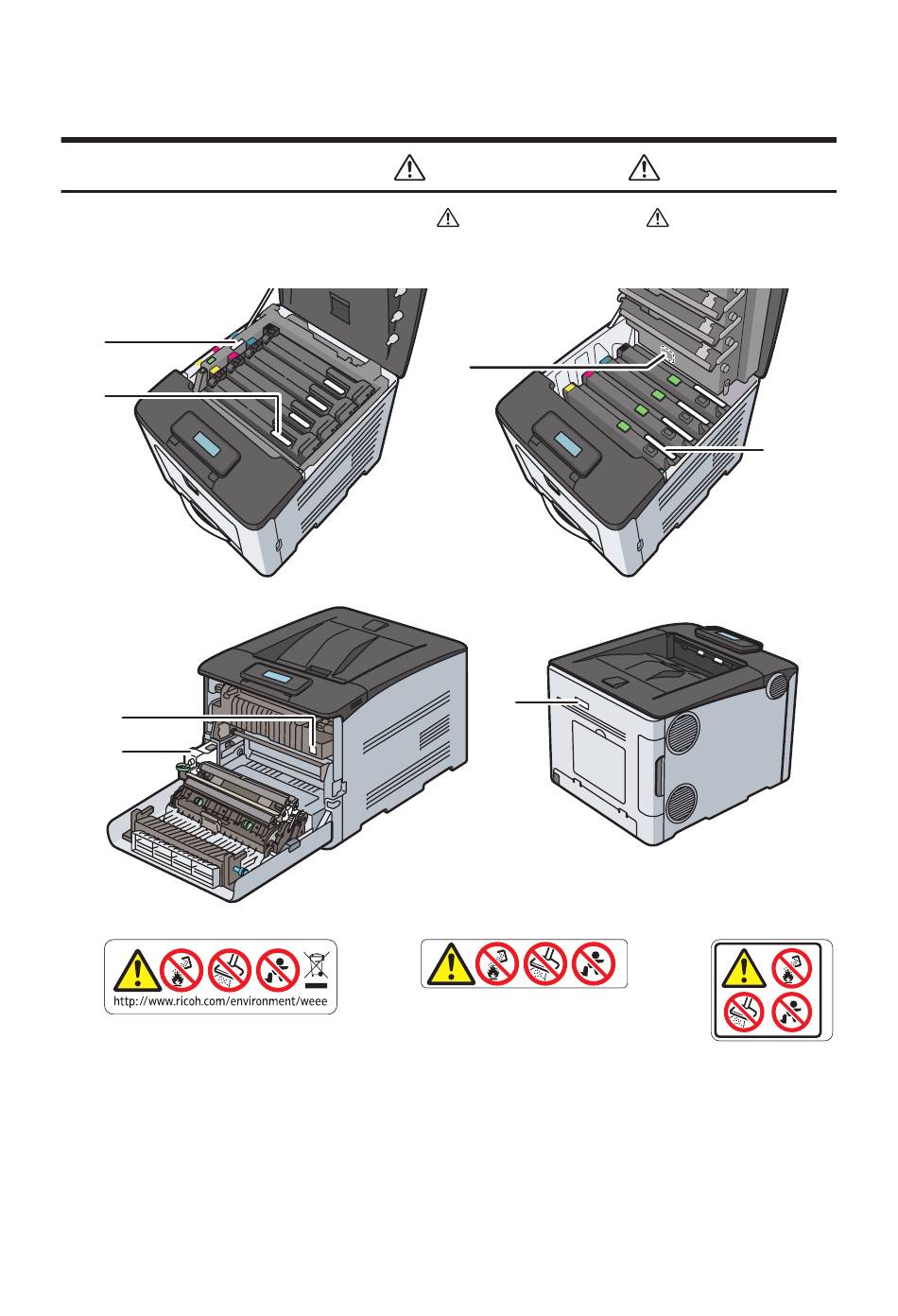 http://www.ricoh.com/environment/weee