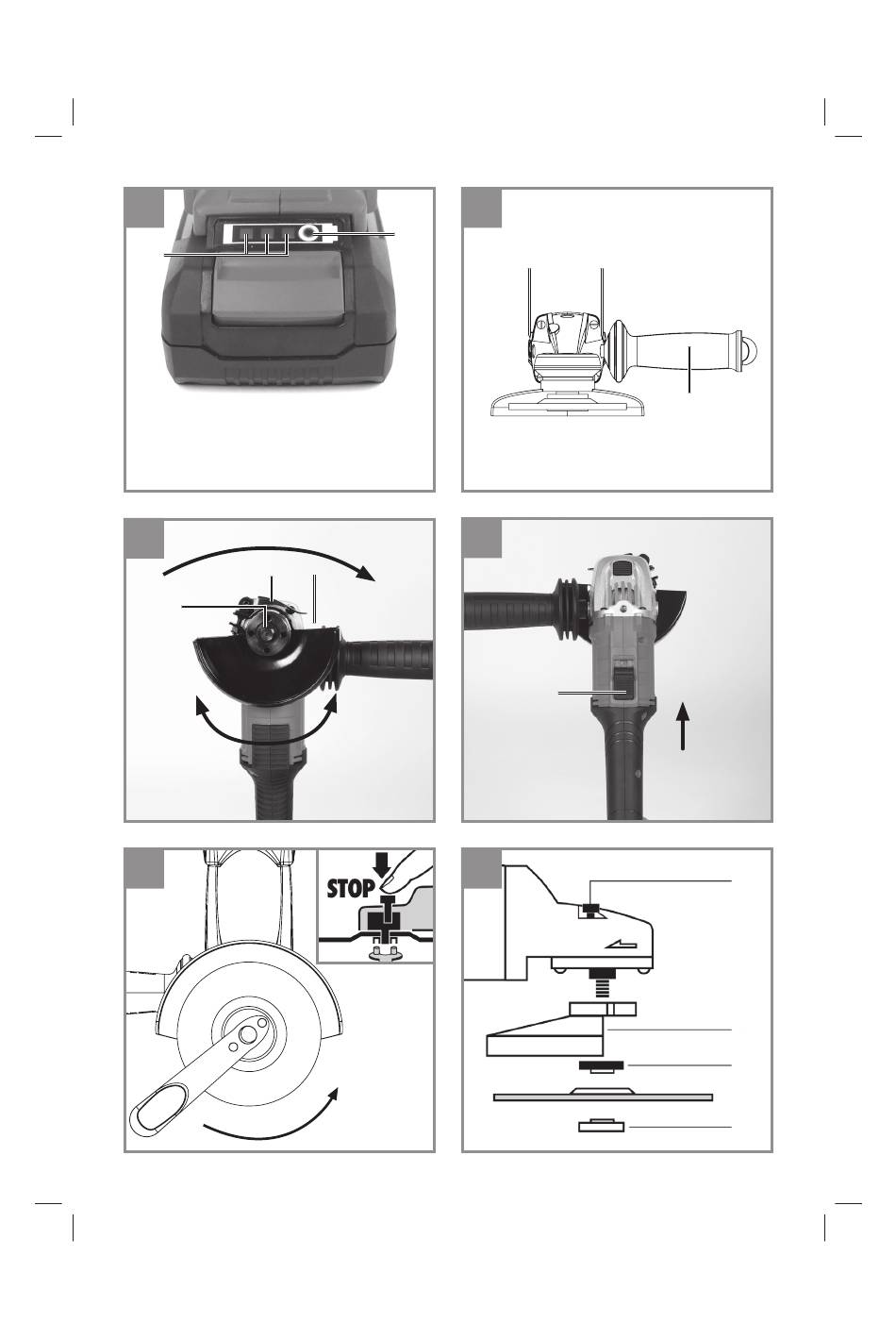 STOP