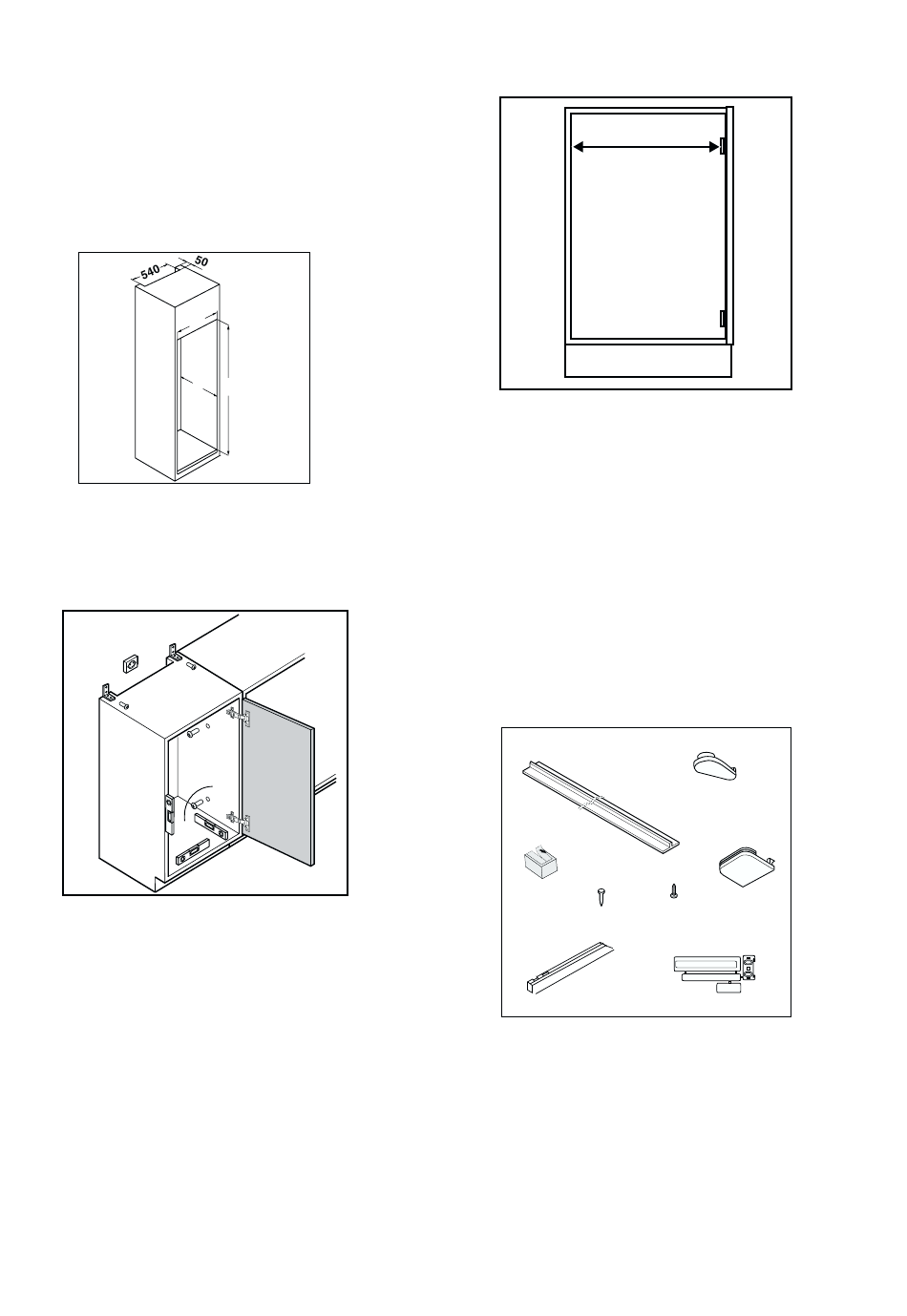 540
50