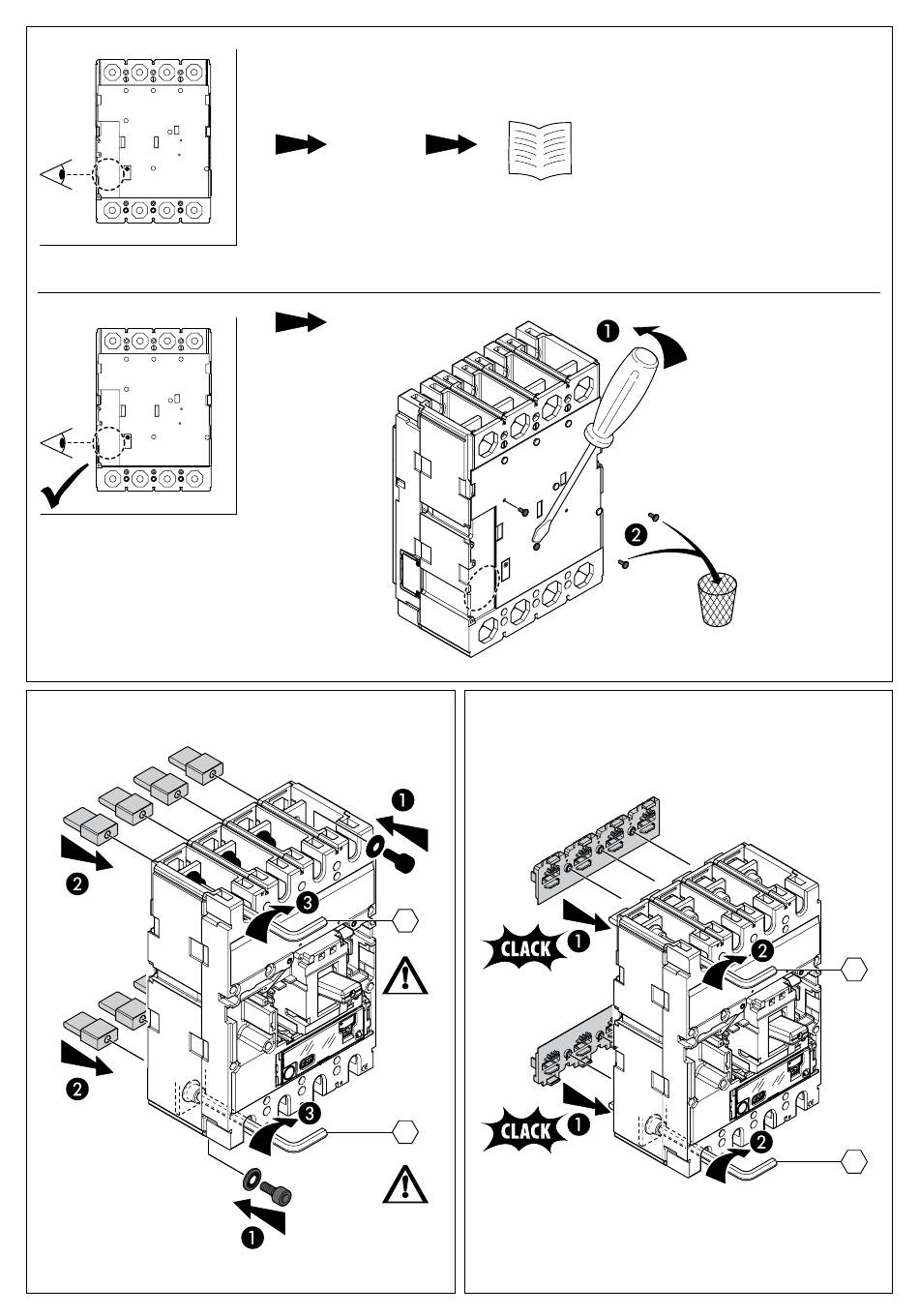 1

2

1

2

3

2

3

1

CLACK 1

2

CLACK 1

2