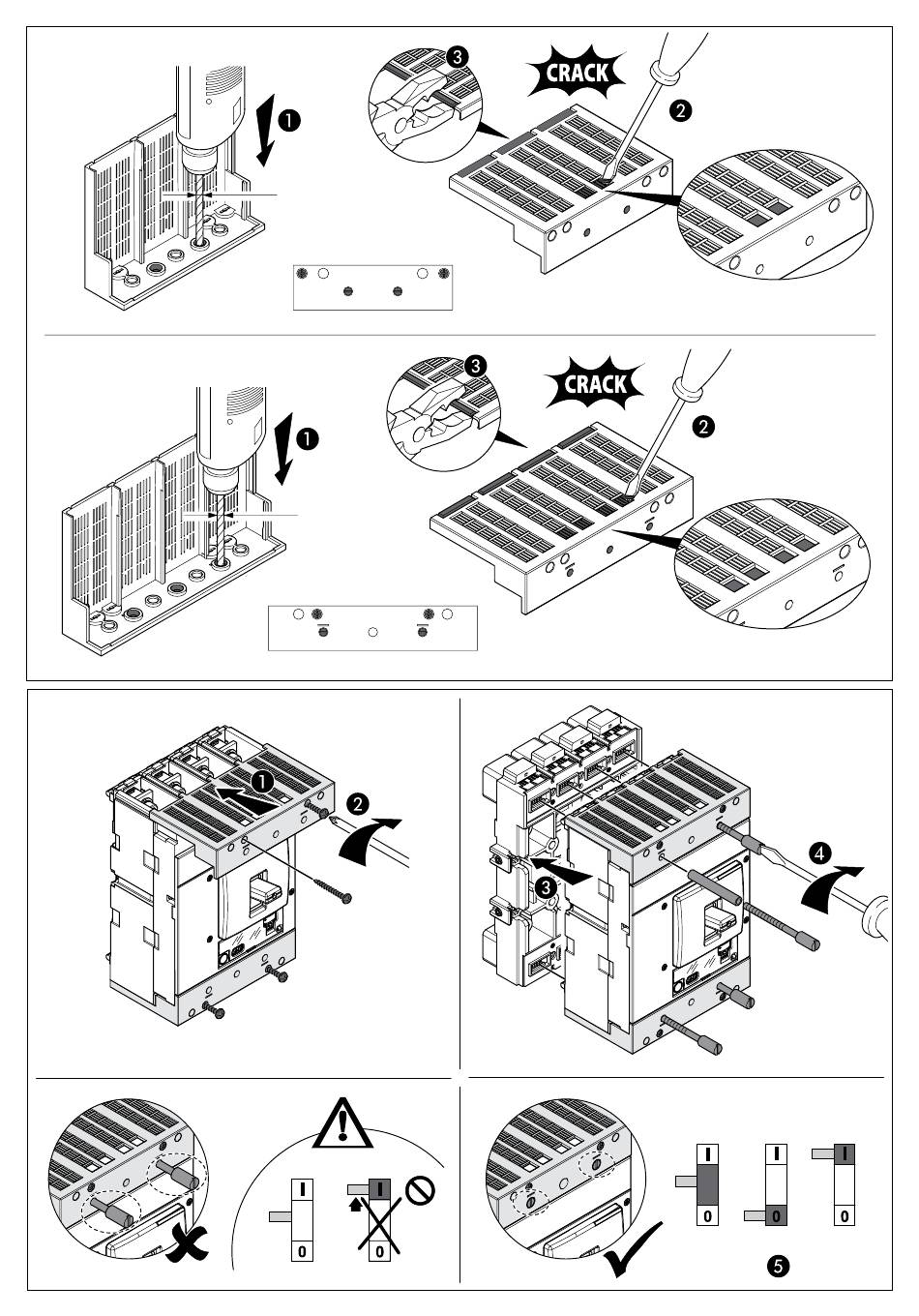 1
3
CRACK
2

1
3
CRACK
2

1
2

3
4

I
0
I
0

I
0
I
0
I
0
5