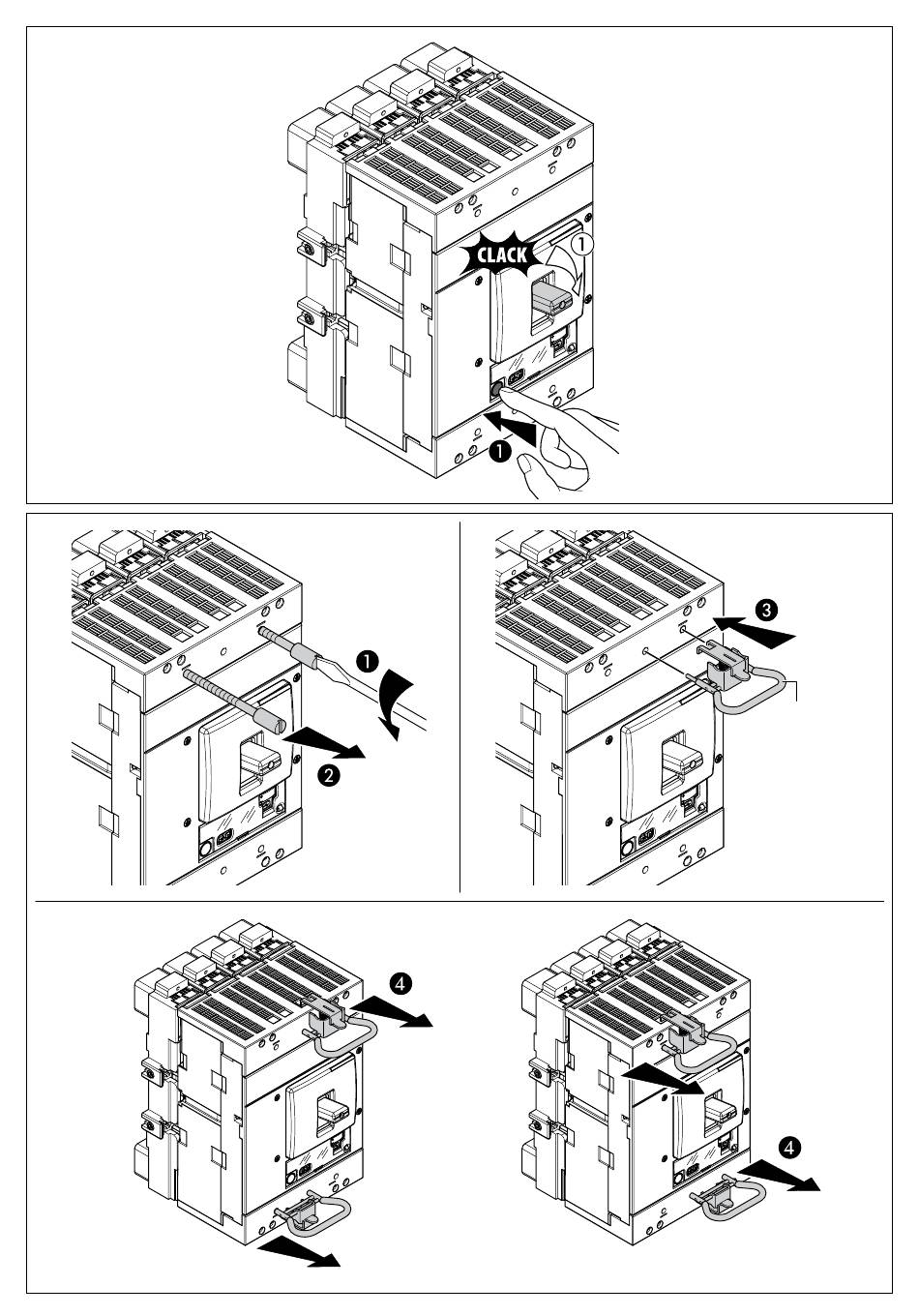 CLACK
1
1

1
2

3

4

4