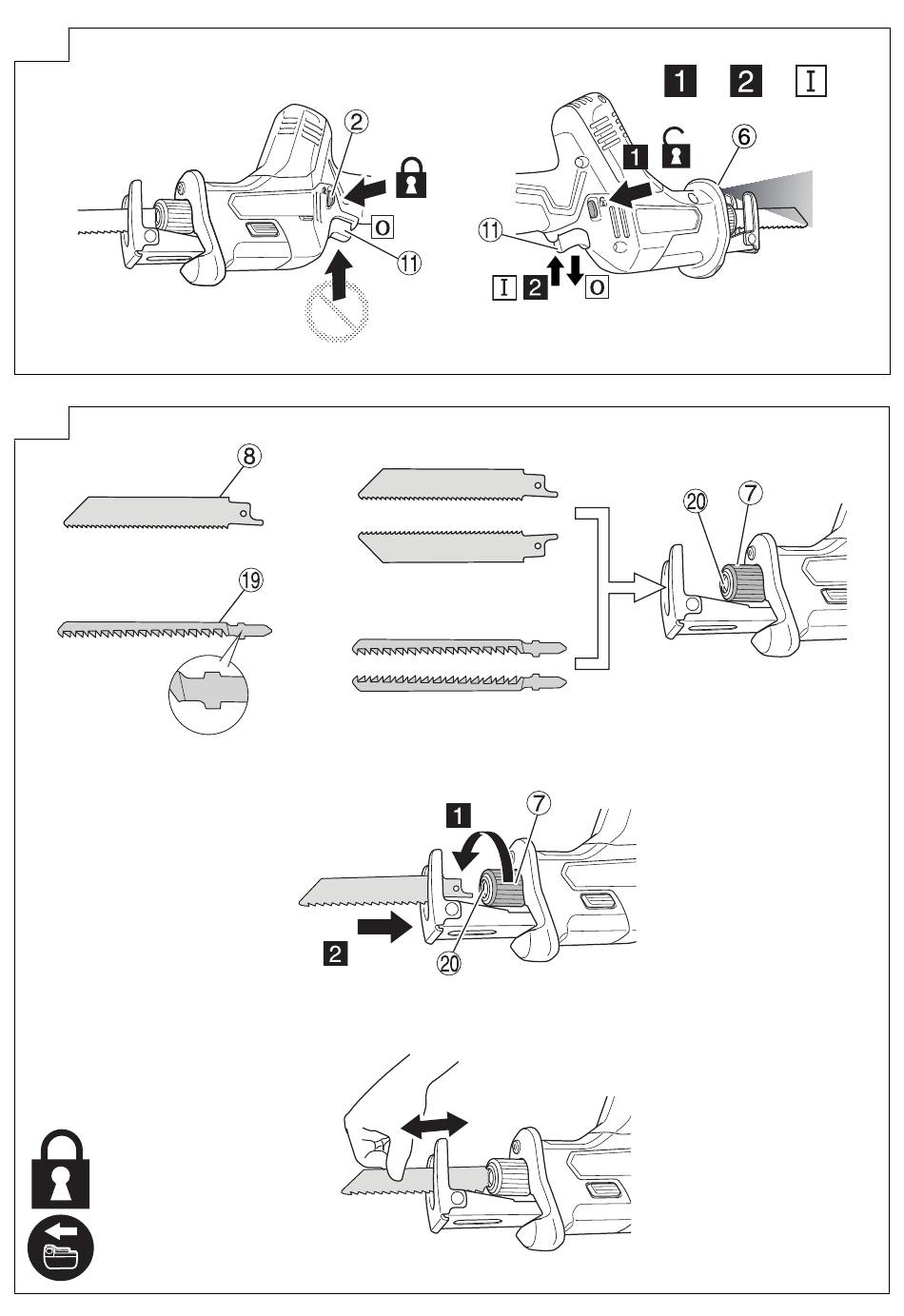 1 2 I

2

O

11

1

6

11

I 2 O

8

19

20 7

1 7

2

20