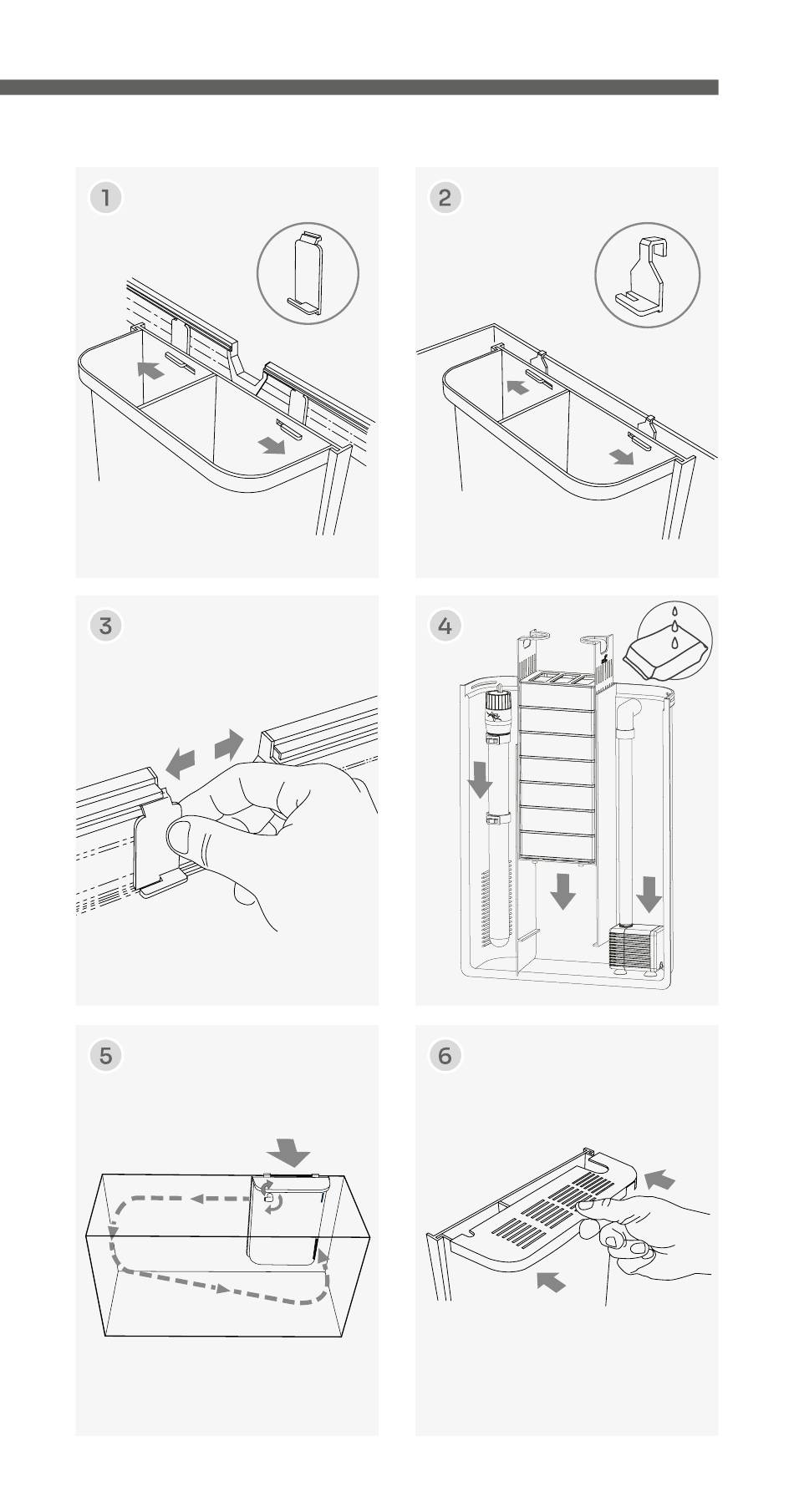 1

2

3

4

5

6