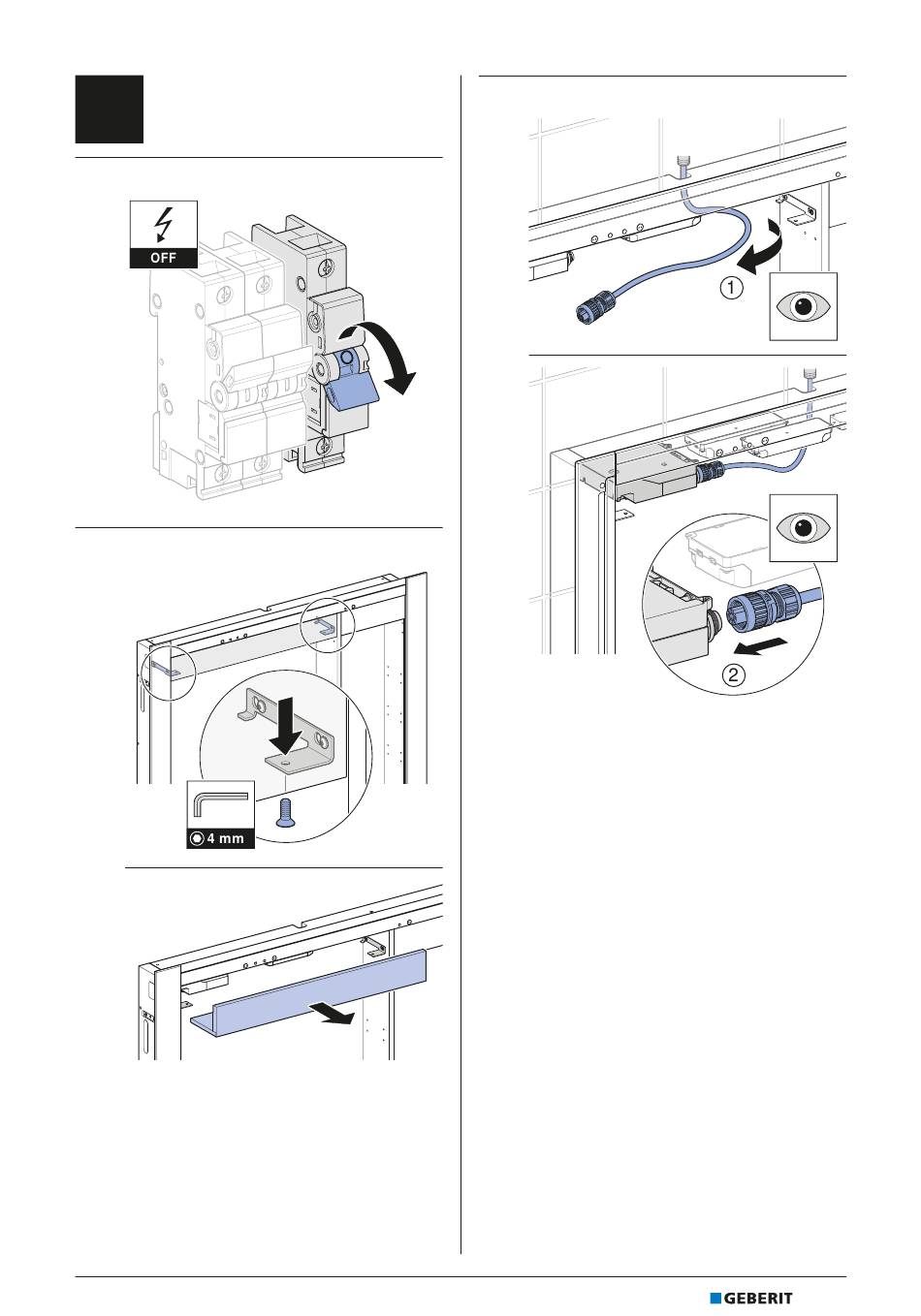 OFF

4 mm

①

②

GEBERIT