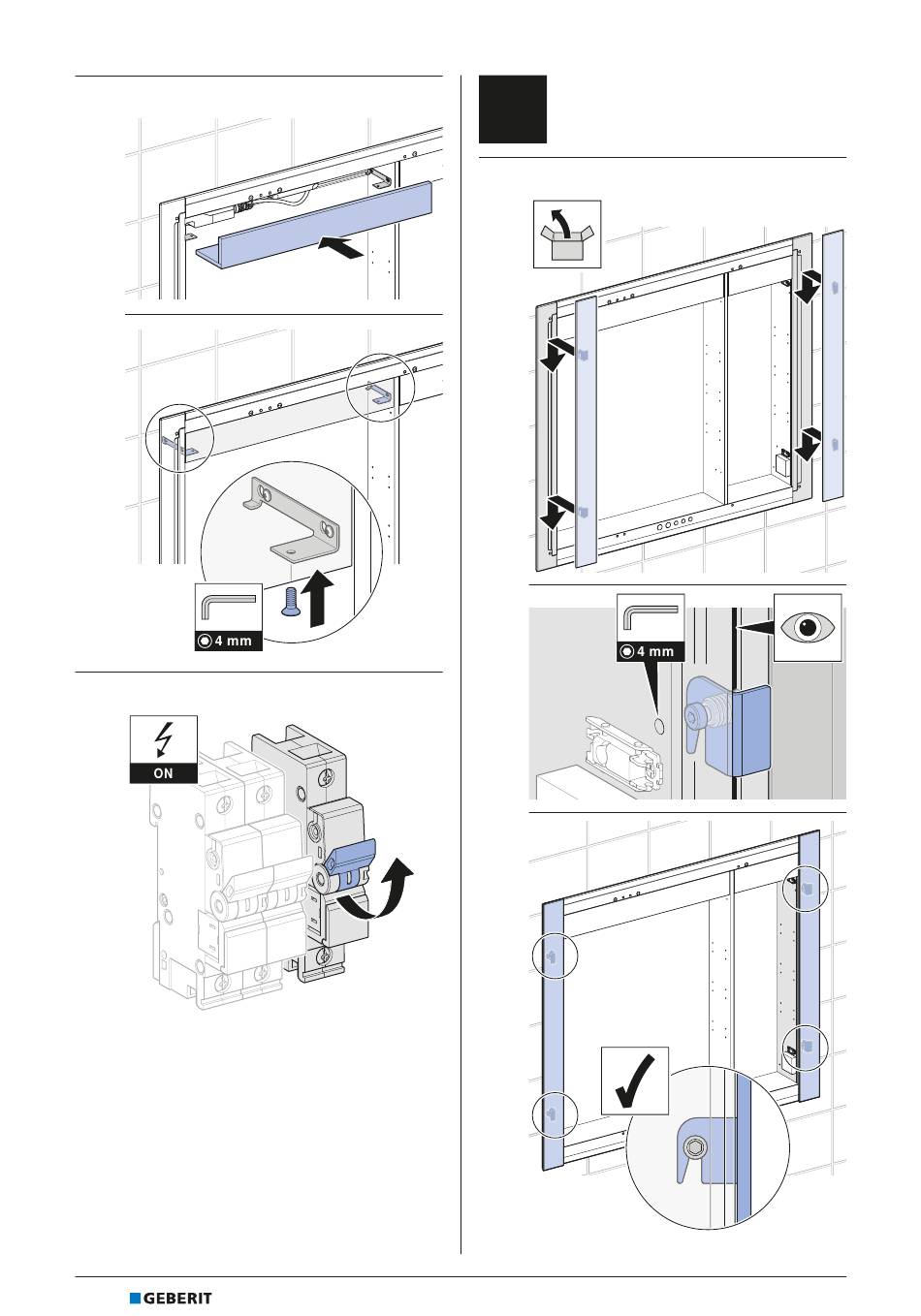 4 mm

ON

4 mm

GEBERIT