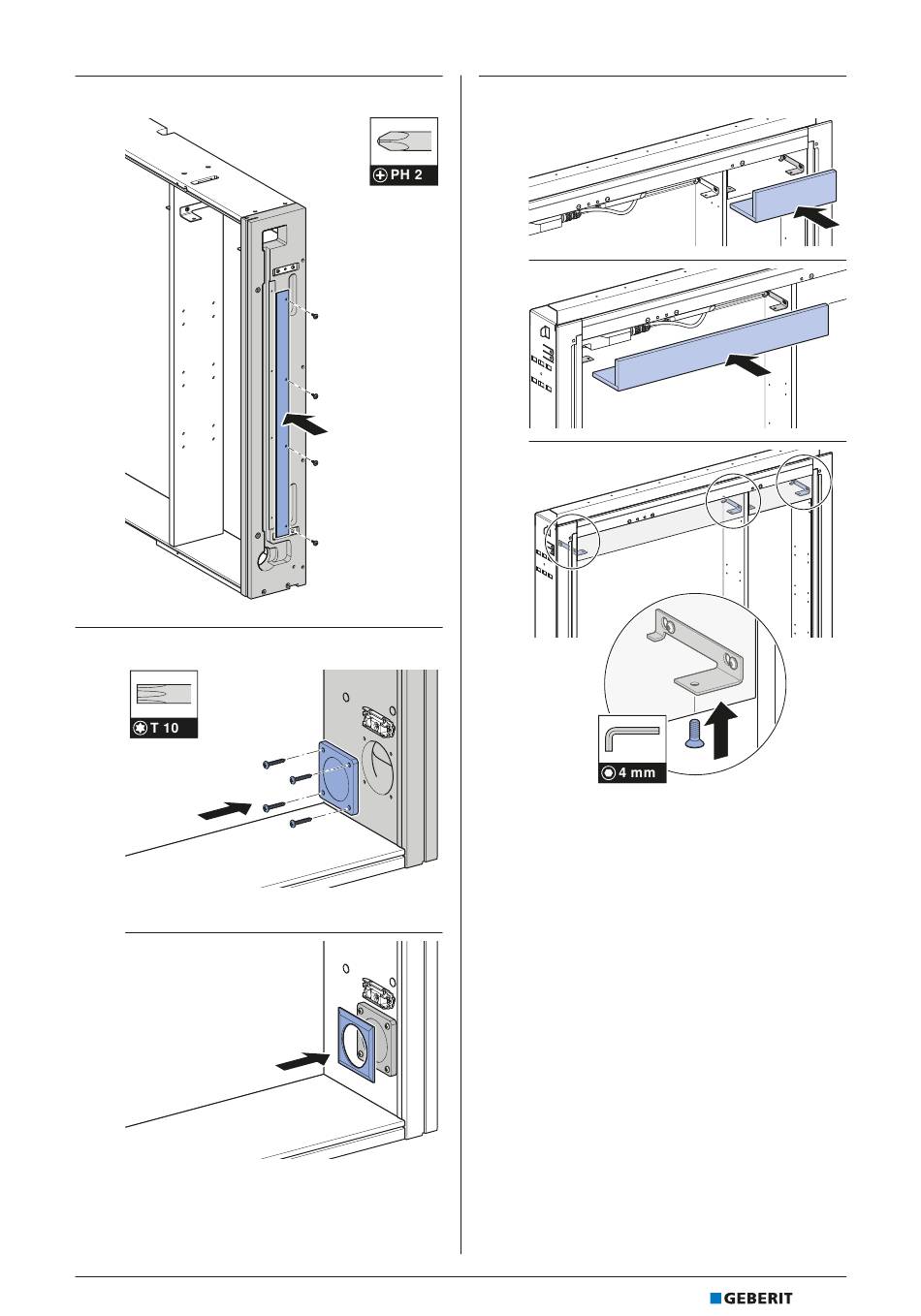 PH 2

T 10

4 mm

GEBERIT