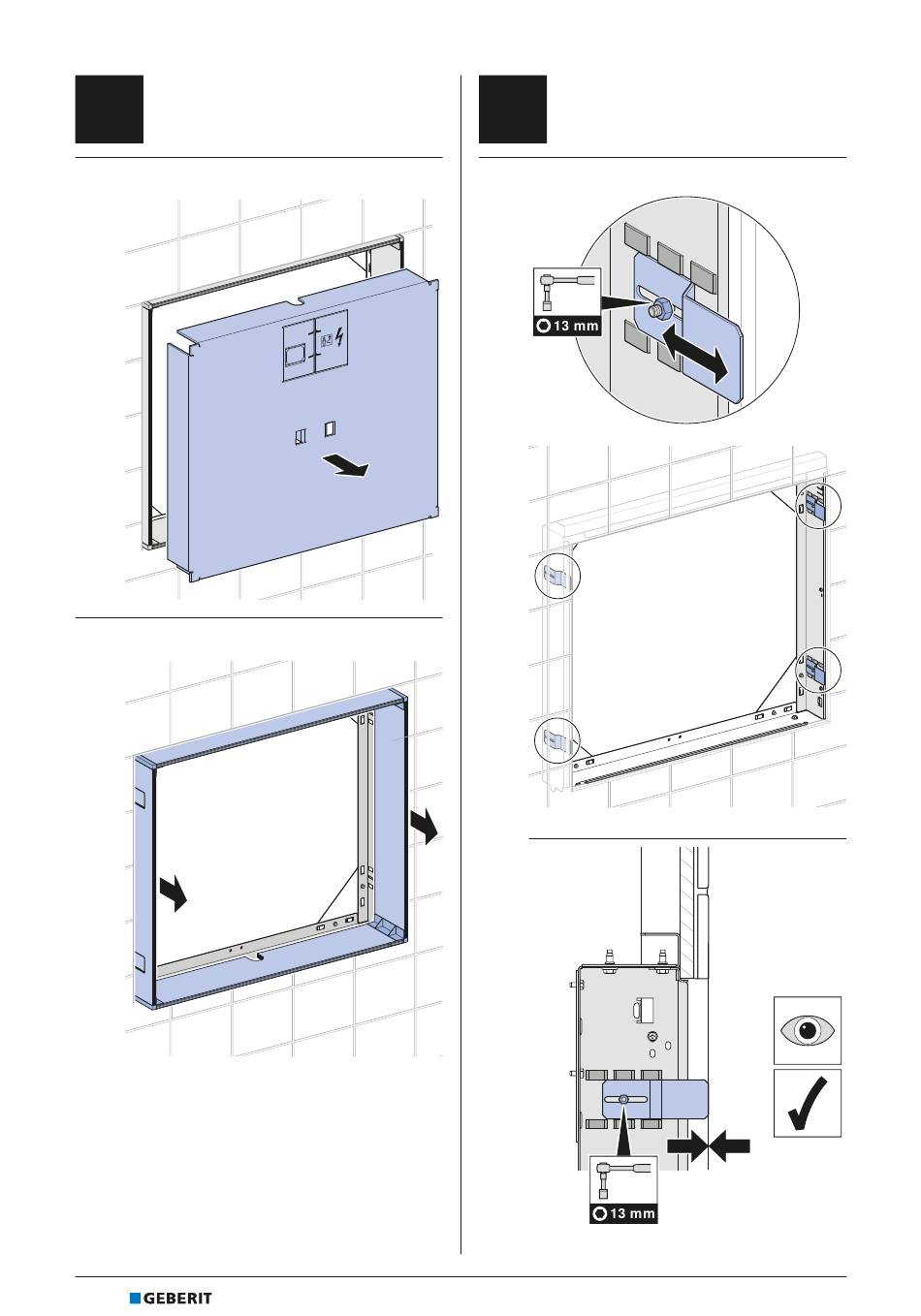 13 mm

13 mm

GEBERIT