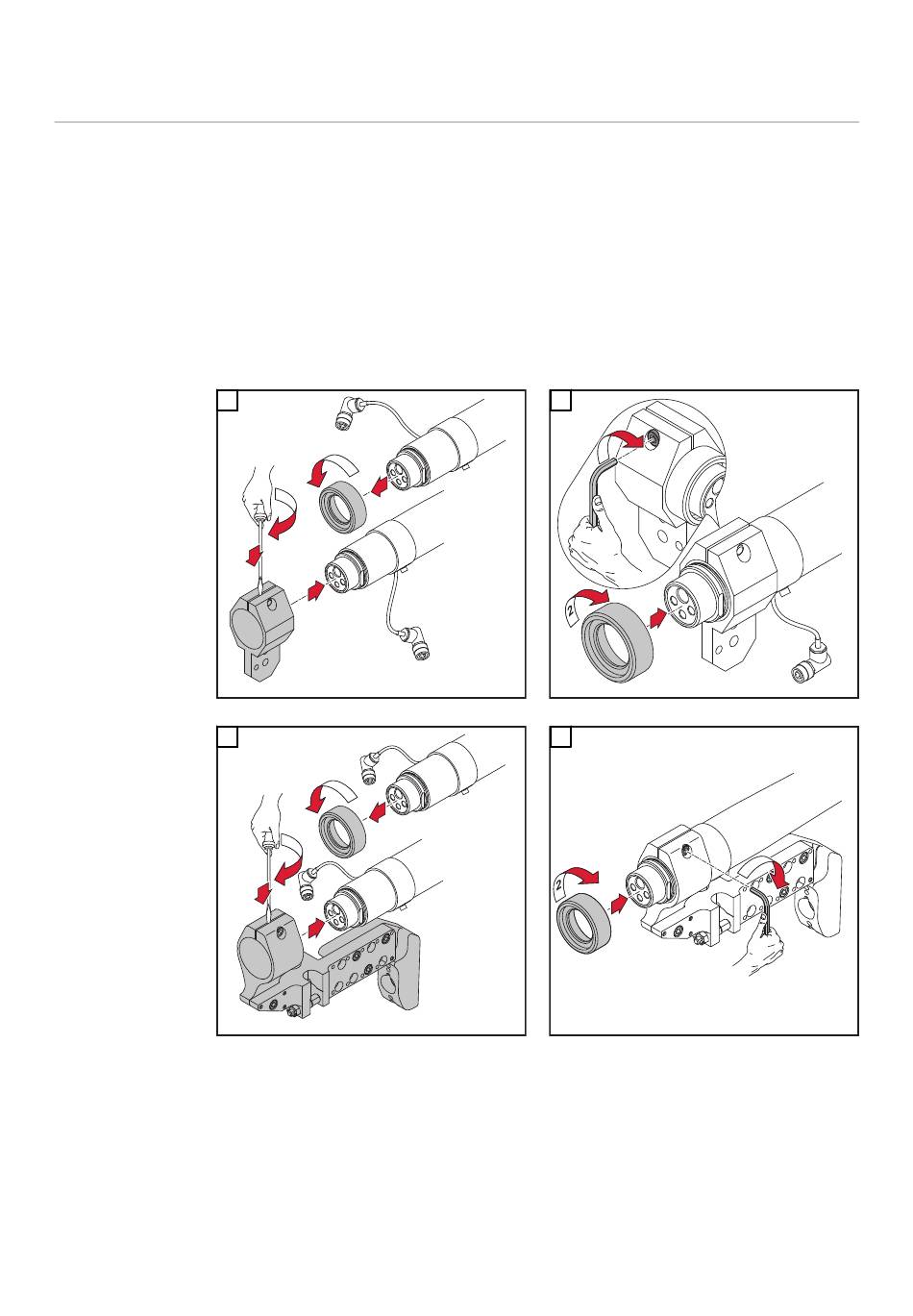 2

2