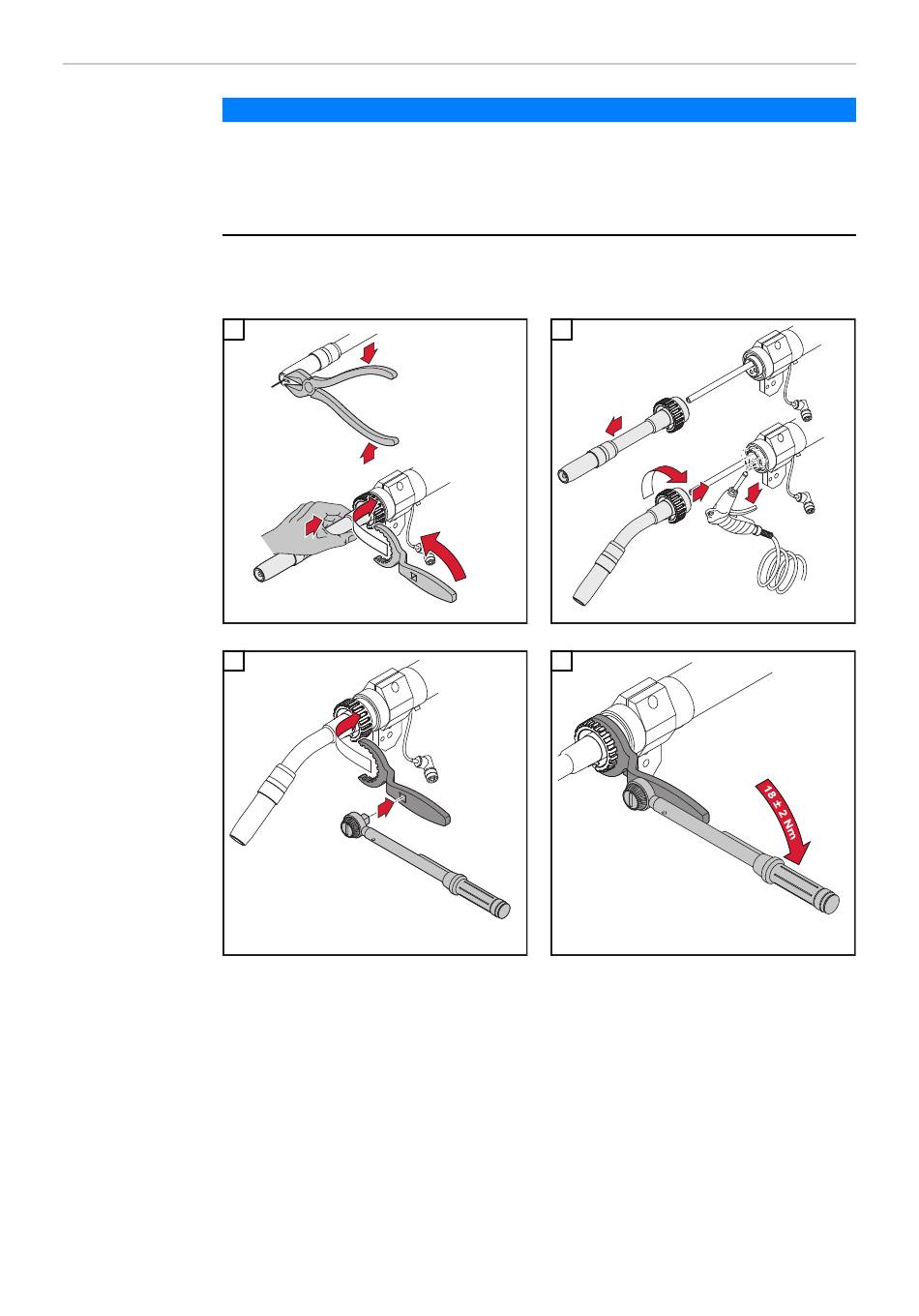 18 ± 2 Nm