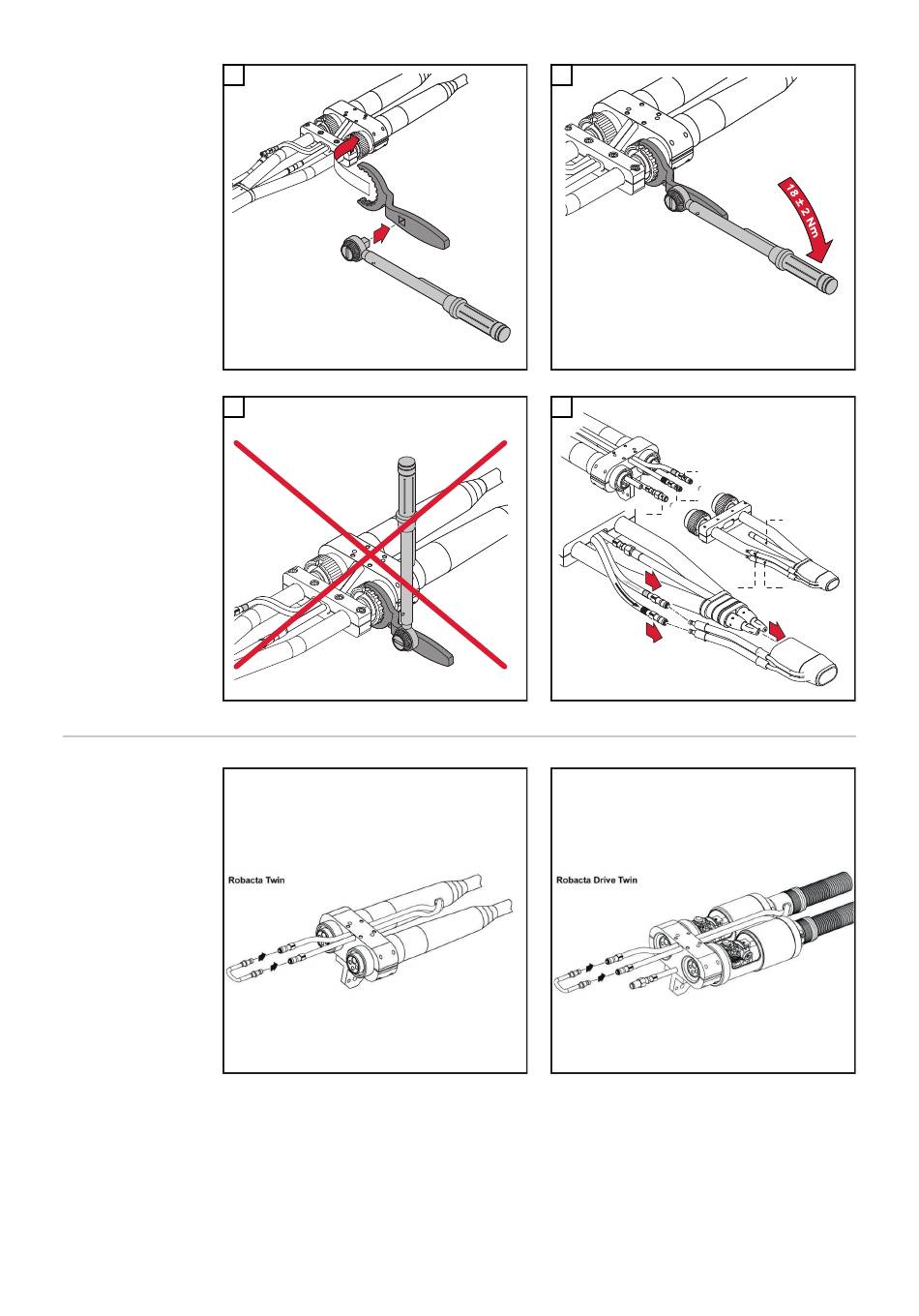 18 ± 2 Nm

Robacta Twin

Robacta Drive Twin