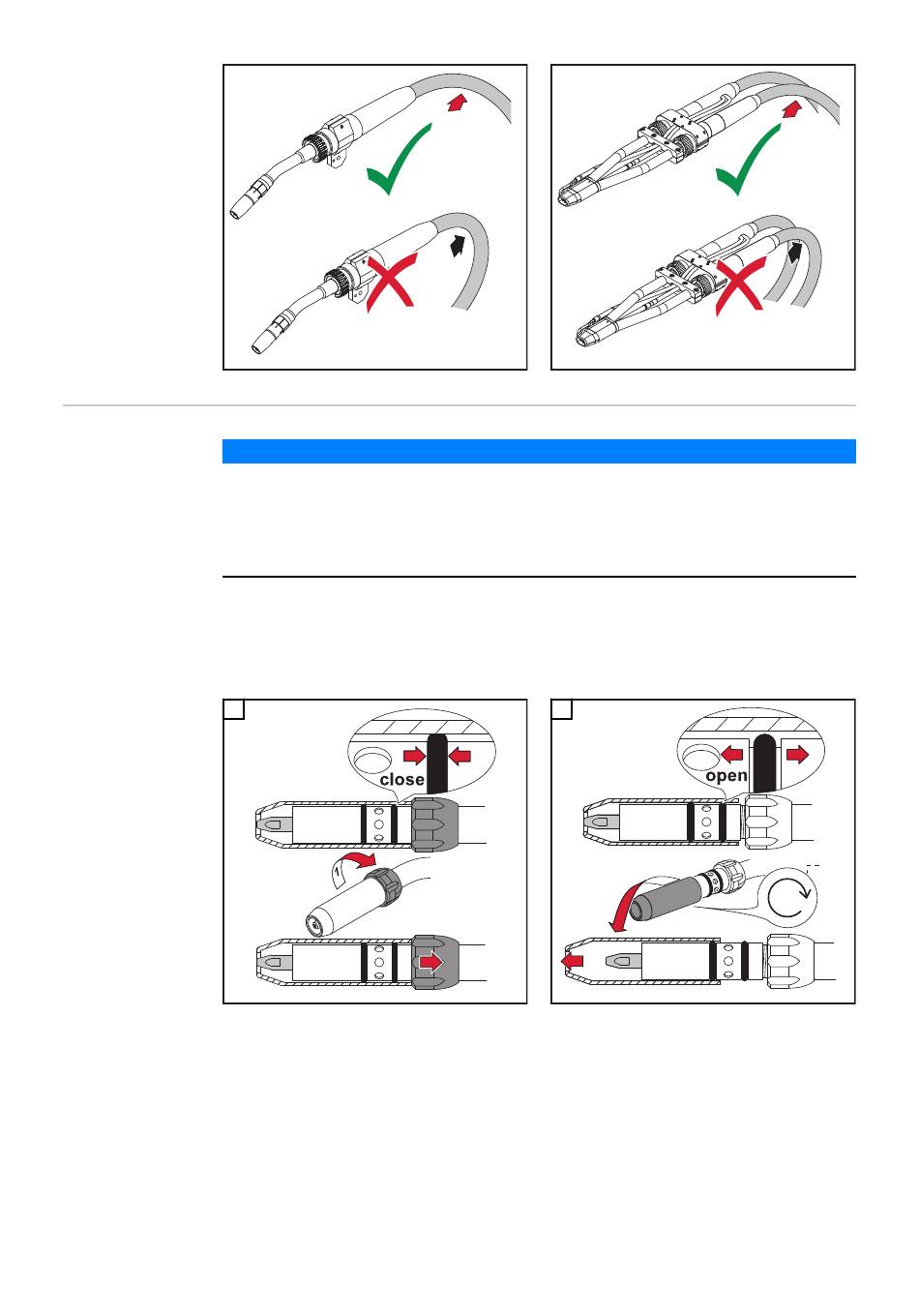 close

1

open