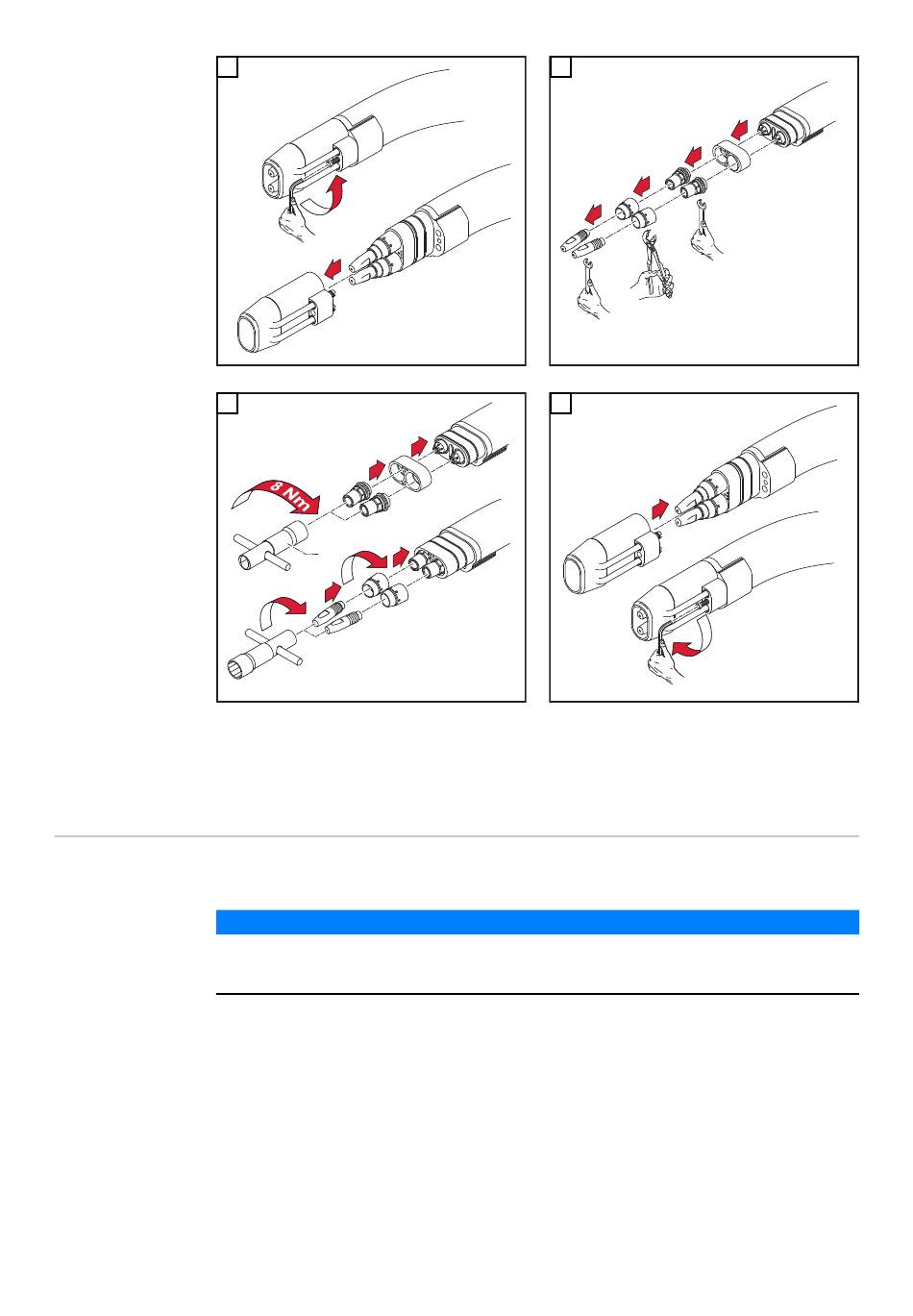 8 Nm