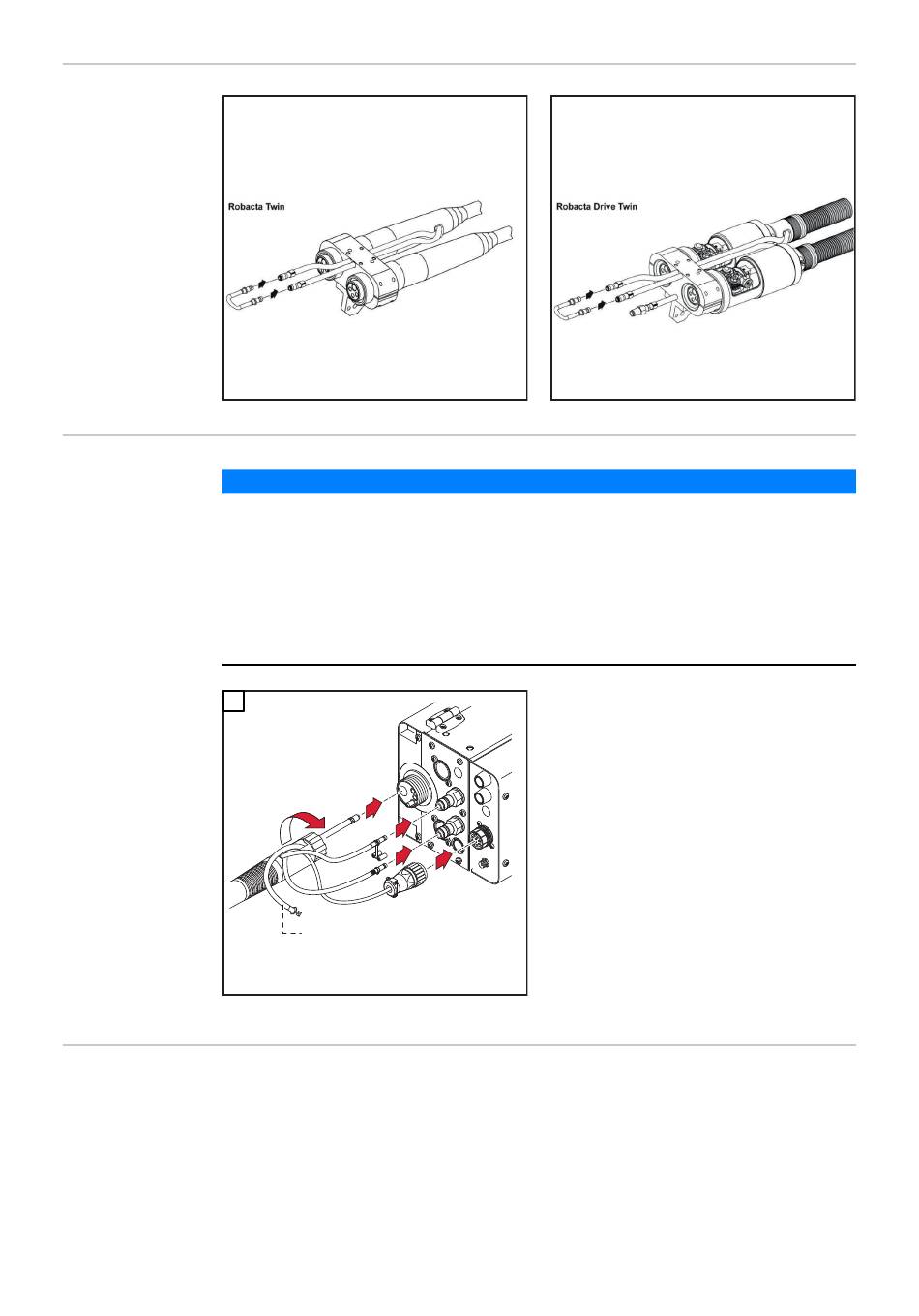 Robacta Twin

Robacta Drive Twin