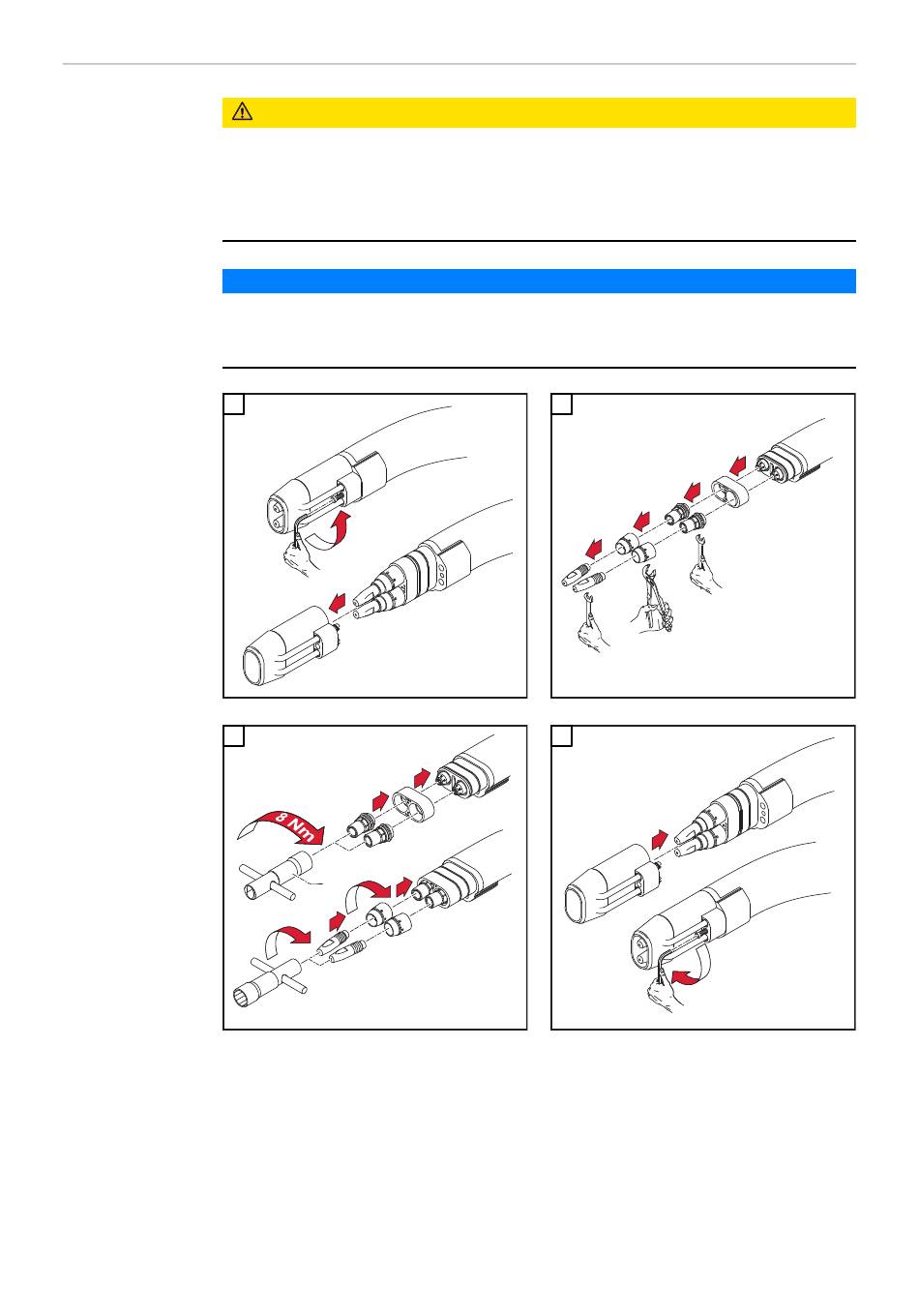 8 Nm