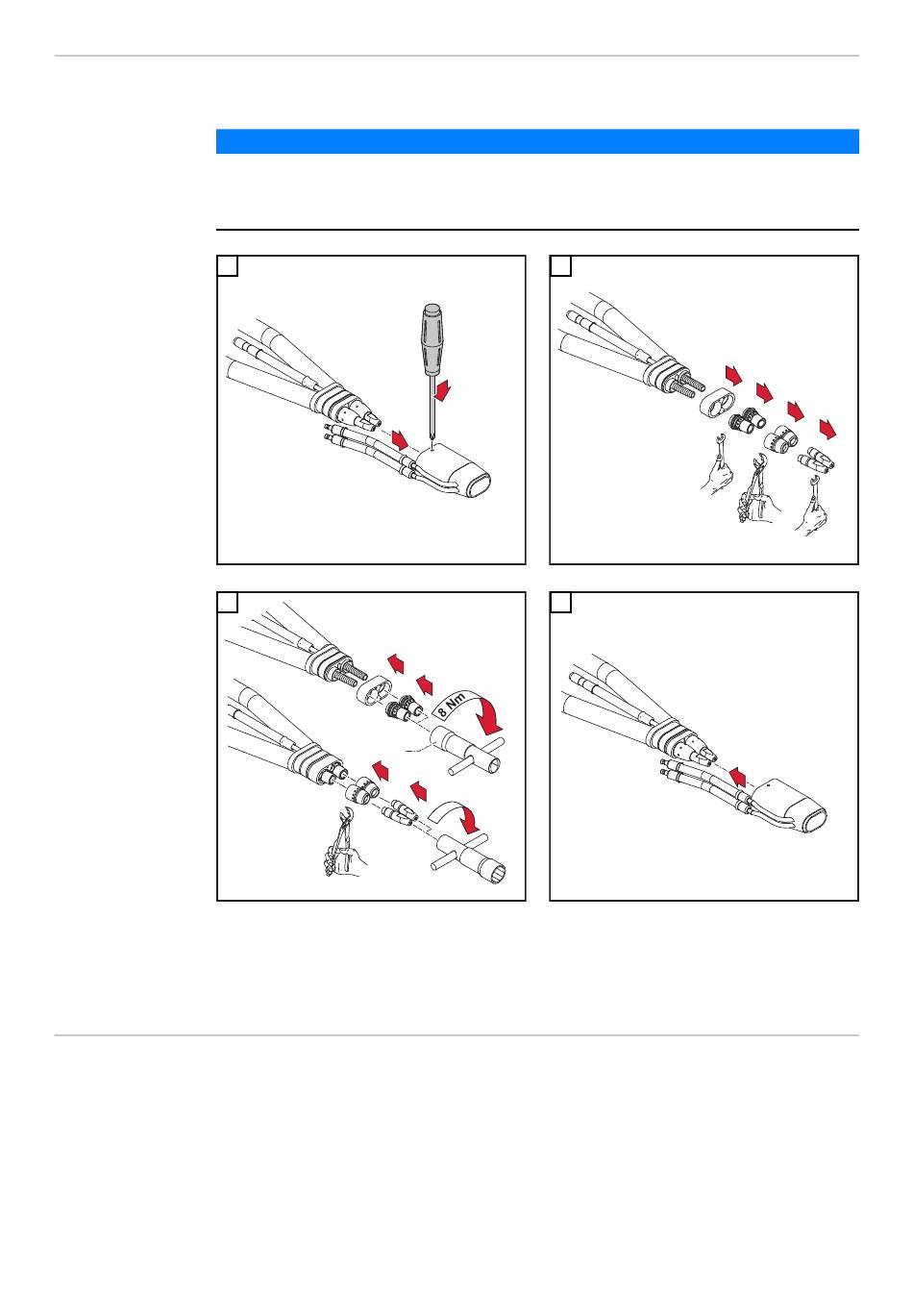 8 Nm