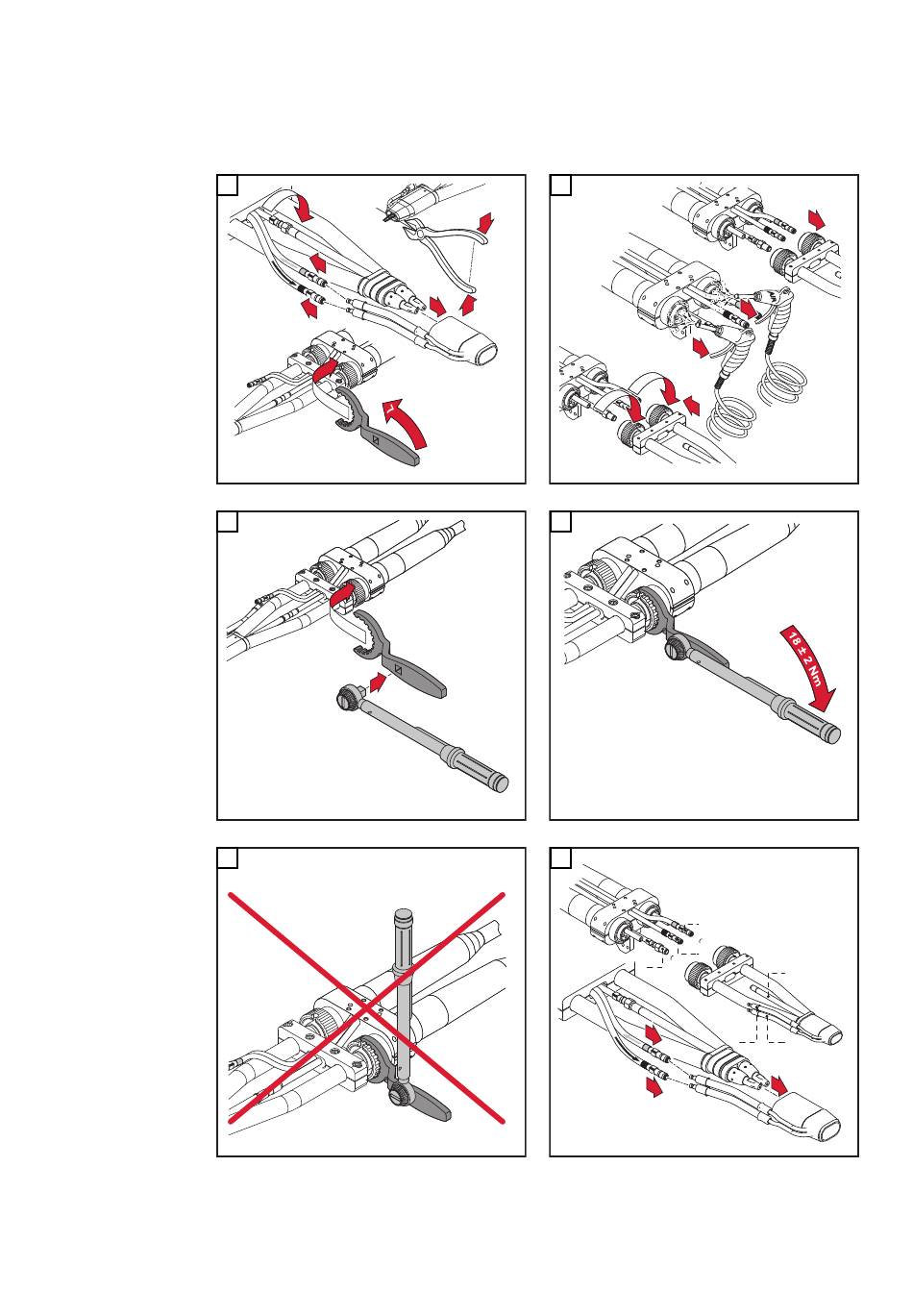 1

18 ± 2 Nm