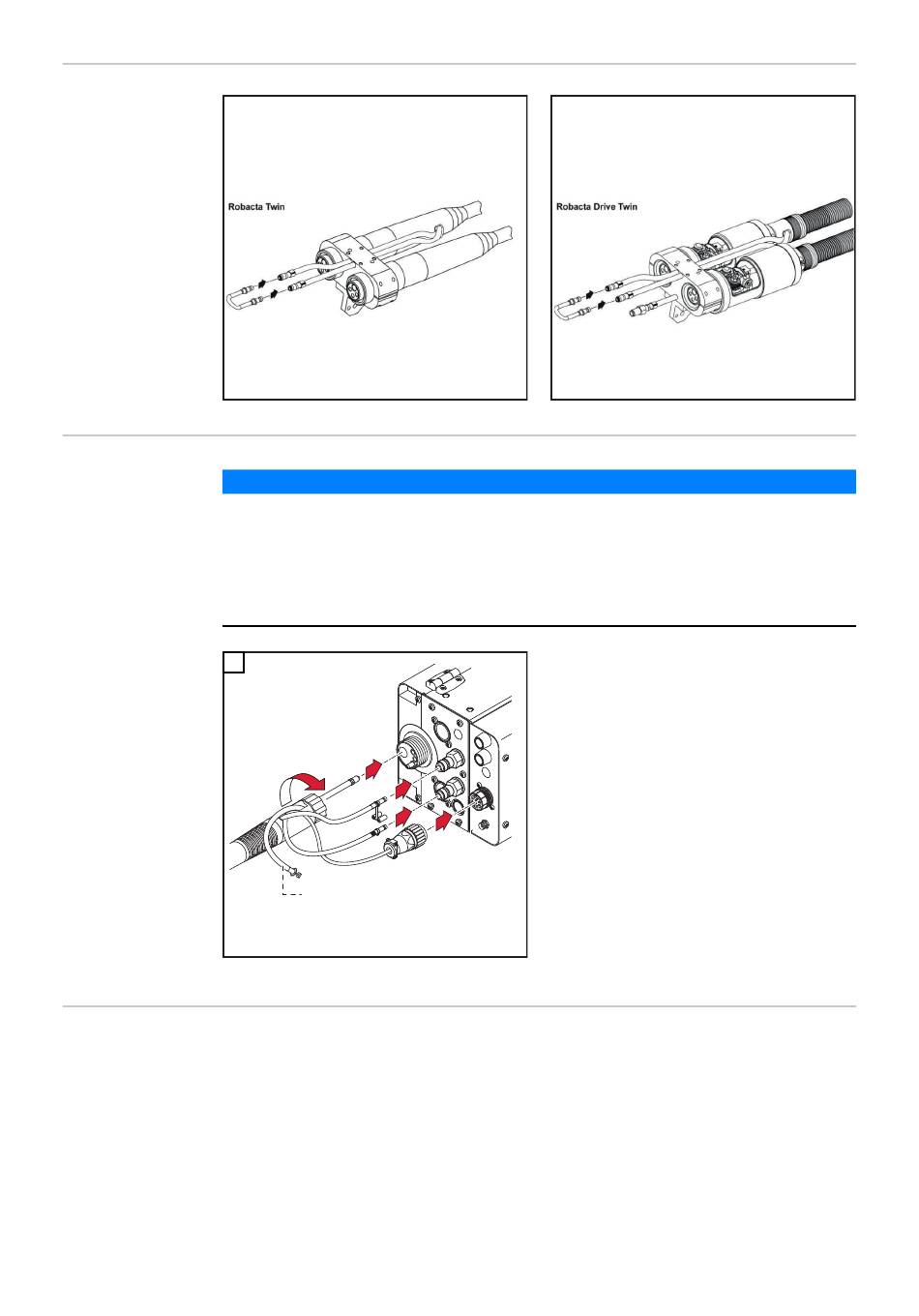 Robacta Twin

Robacta Drive Twin