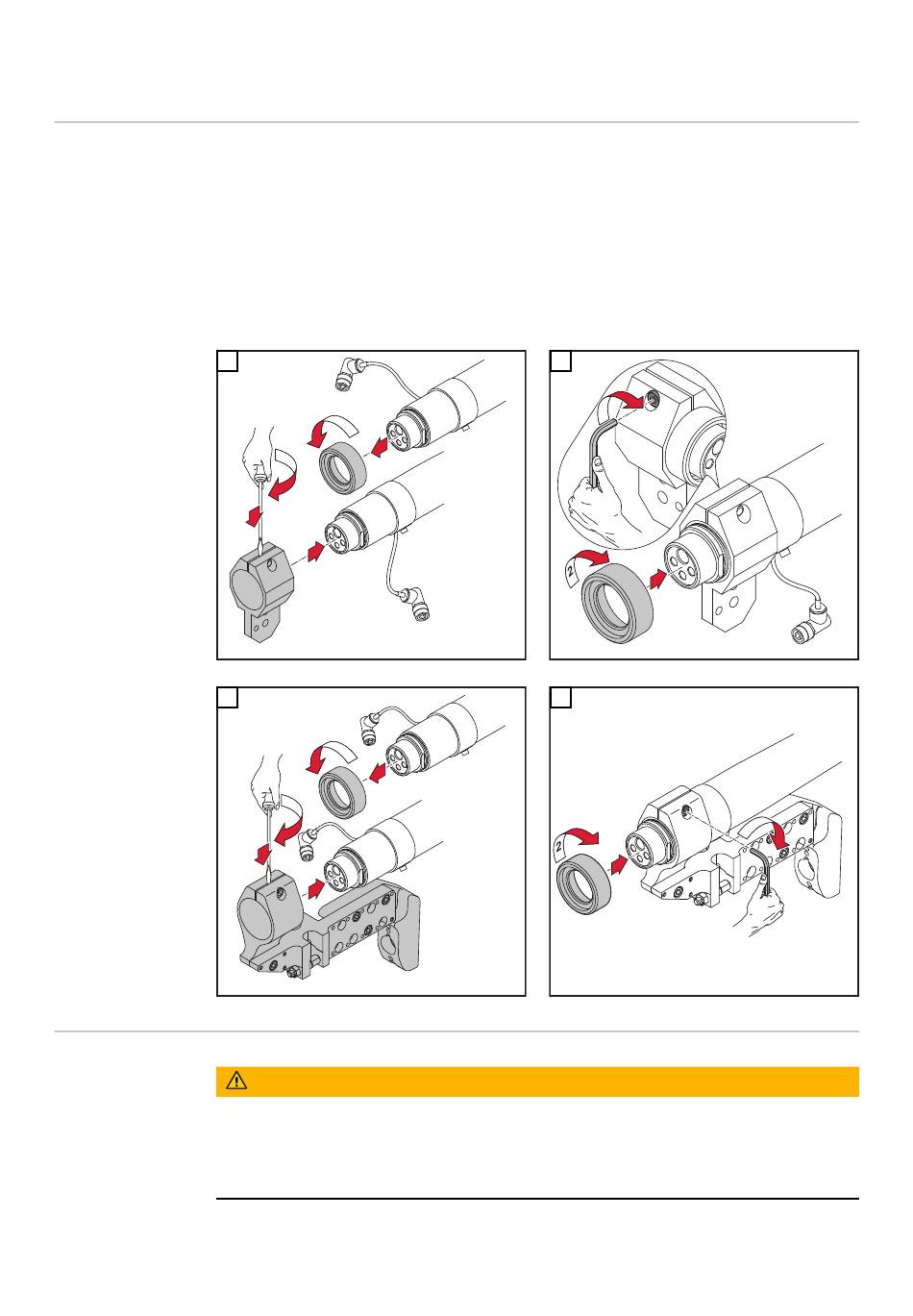 2

2