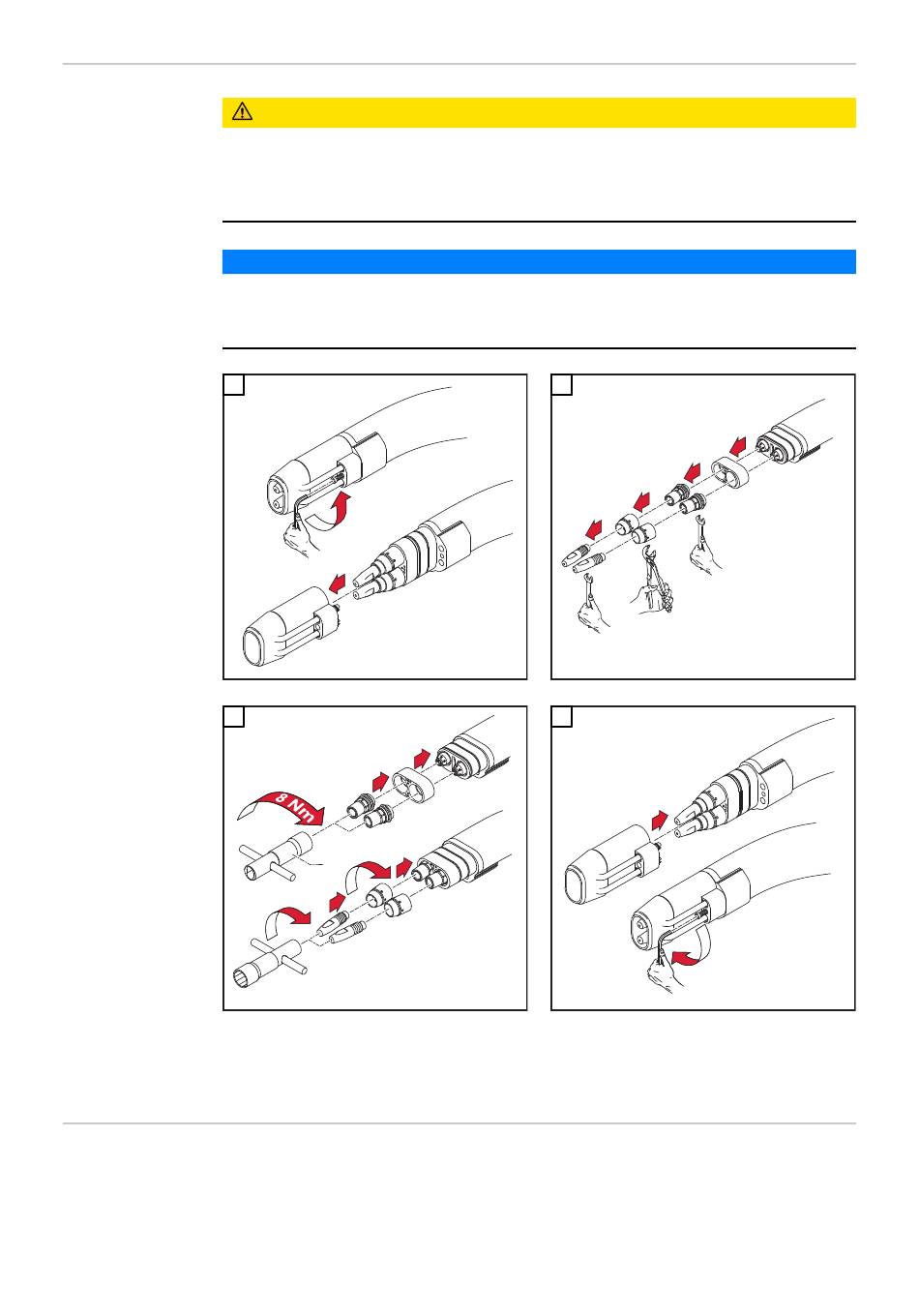 8 Nm